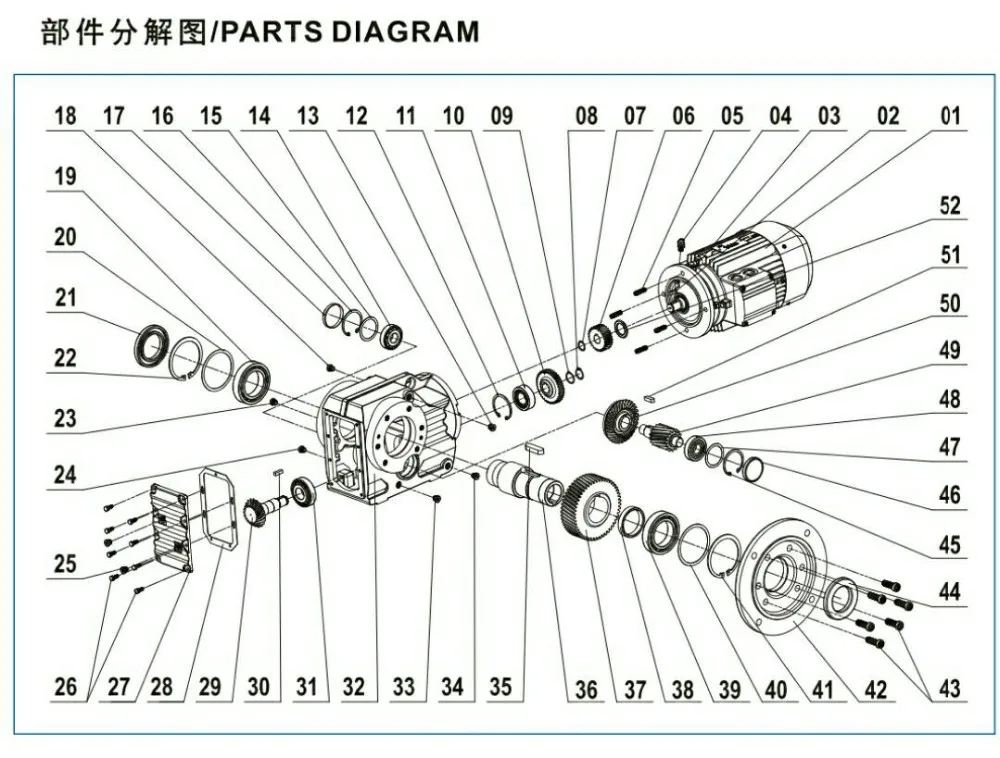 部件分解图/PARTS DIAGRAM

18 17 16 15 14 13 12 11 10 09 08 07 06 05 04 03 02 01

19

20

21

22

23

24

25

52

51

50

49

48

47

46

45

44

26 27 28 29 30 31 32 33 34 35 36 37 38 39 40 41 42 43