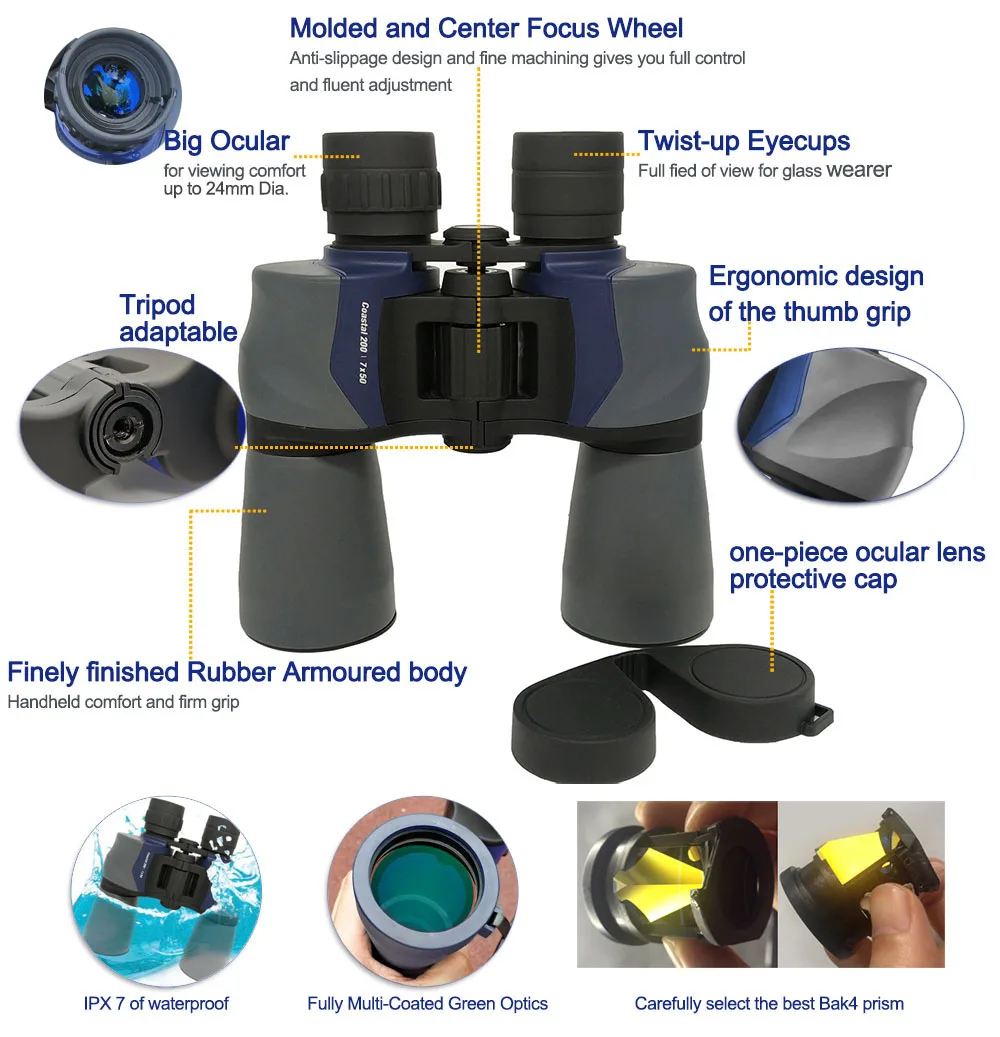 Molded and Center Focus Wheel
Anti-slippage design and fine machining gives you full control and fluent adjustment

Big Ocular
for viewing comfort up to 24mm Dia.

Twist-up Eyecups
Full fied of view for glass wearer

Tripod adaptable

Coastal 200 | 7x50

Ergonomic design of the thumb grip

one-piece ocular lens protective cap

Finely finished Rubber Armoured body
Handheld comfort and firm grip

IPX 7 of waterproof

Fully Multi-Coated Green Optics

Carefully select the best Bak4 prism