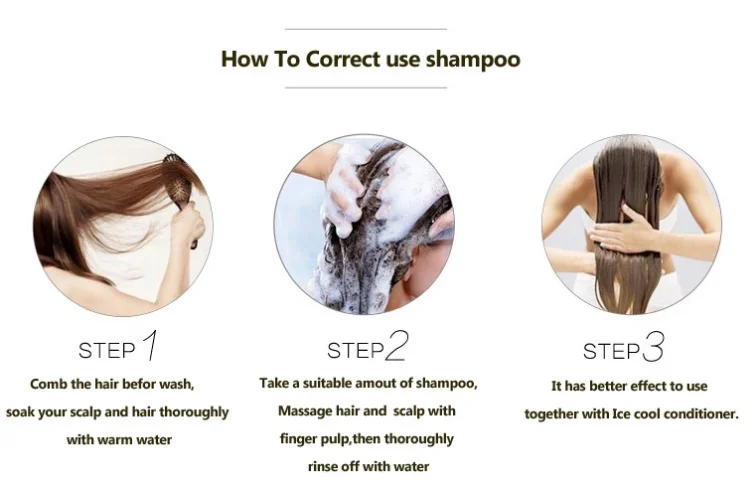 How To Correct use shampoo

STEP 1

Comb the hair befor wash, soak your scalp and hair thoroughly with warm water

STEP 2

Take a suitable amout of shampoo, Massage hair and scalp with finger pulp,then thoroughly rinse off with water

STEP 3

It has better effect to use together with Ice cool conditioner.