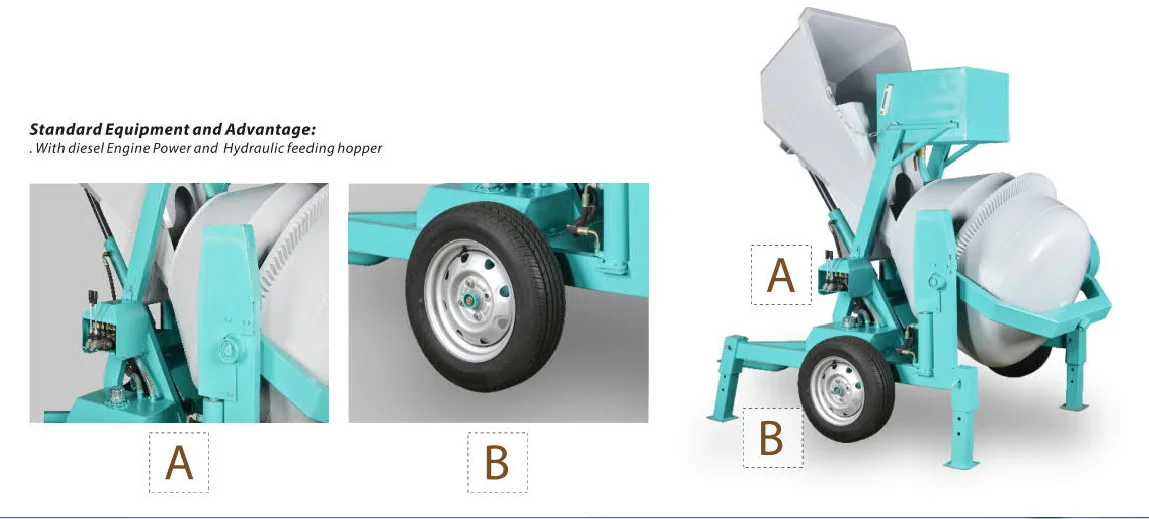 Standard Equipment and Advantage:
. With diesel Engine Power and Hydraulic feeding hopper

A

B

A

B