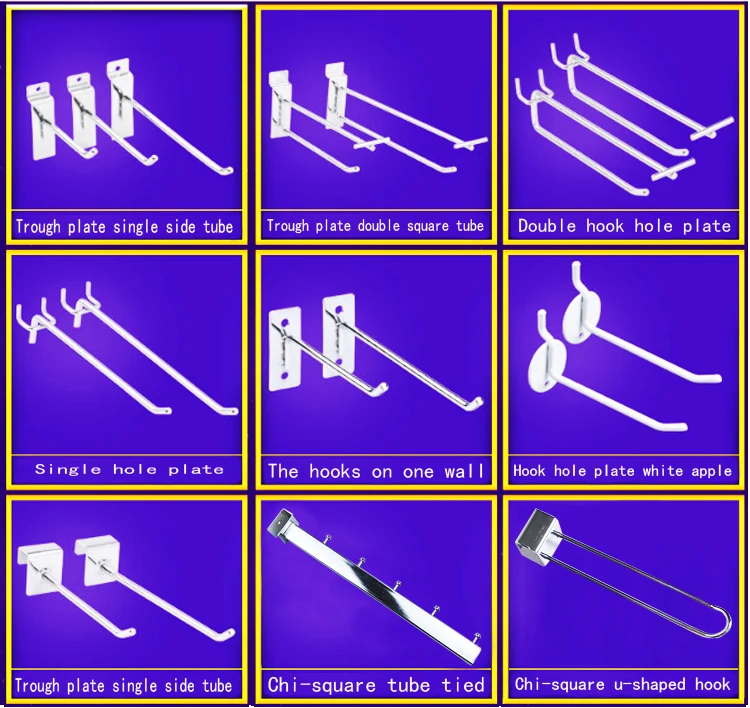 Trough plate single side tube

Trough plate double square tube

Double hook hole plate

Single hole plate

The hooks on one wall

Hook hole plate white apple

Trough plate single side tube

Chi-square tube tied

Chi-square u-shaped hook