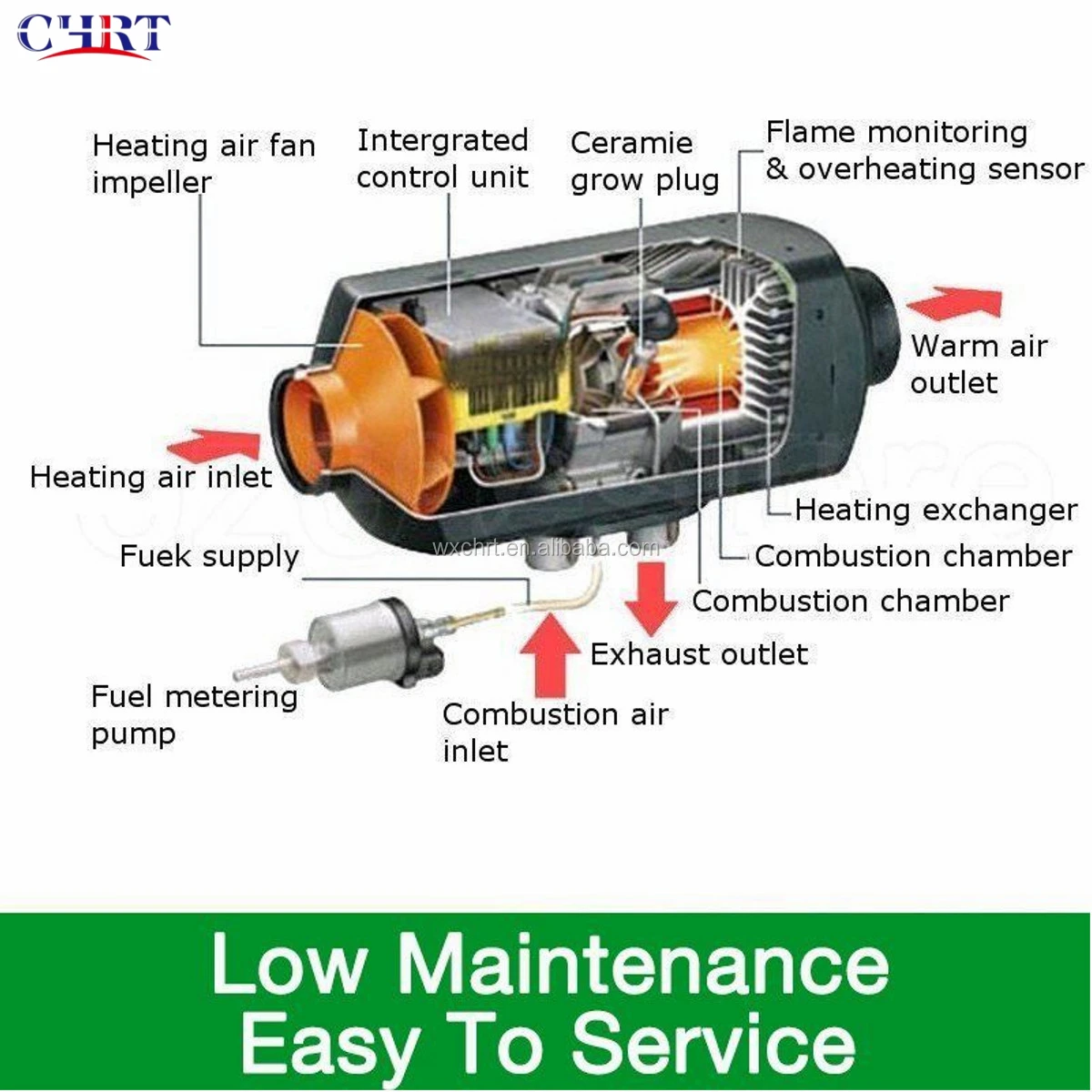 CHRT

Heating air fan impeller

Intergrated control unit

Ceramie grow plug

Flame monitoring & overheating sensor

Warm air outlet

Heating air inlet

Heating exchanger

Combustion chamber

Combustion chamber

Fuek supply

wxchrt.en.alibaba.com

Exhaust outlet

Fuel metering pump

Combustion air inlet

Low Maintenance
Easy To Service