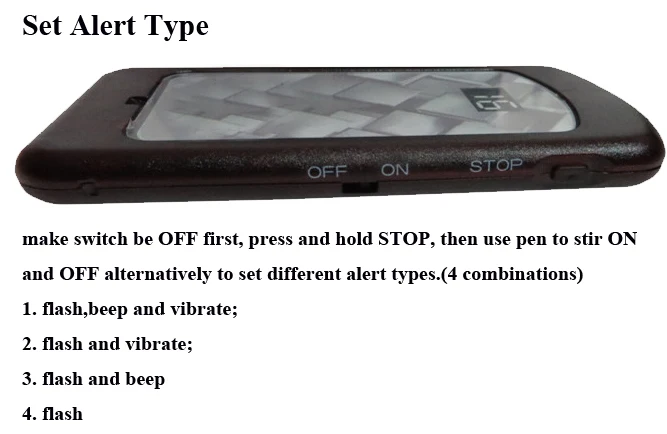 Set Alert Type

15

OFF ON STOP

make switch be OFF first, press and hold STOP, then use pen to stir ON and OFF alternatively to set different alert types.(4 combinations)

1. flash,beep and vibrate;

2. flash and vibrate;

3. flash and beep

4. flash