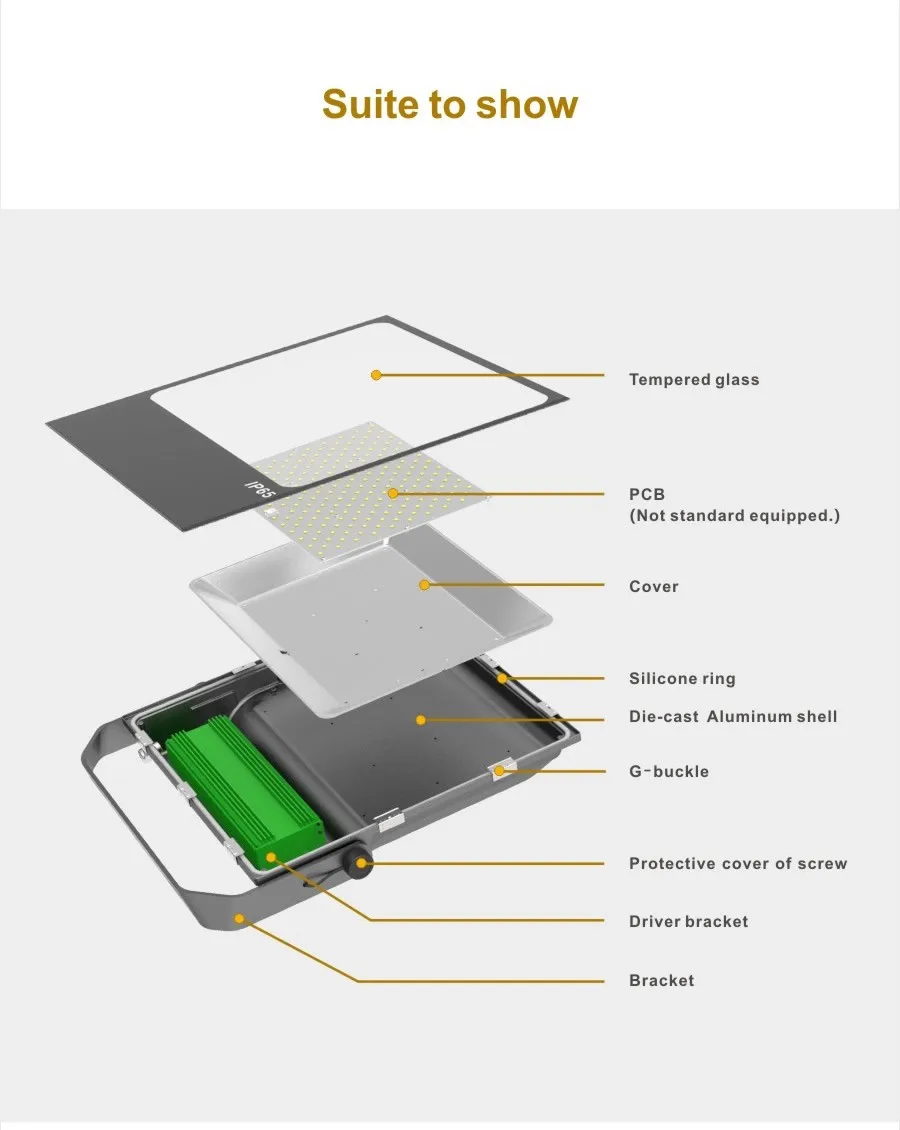 Suite to show

IP65

Tempered glass

PCB
(Not standard equipped.)

Cover

Silicone ring

Die-cast Aluminum shell

G-buckle

Protective cover of screw

Driver bracket

Bracket