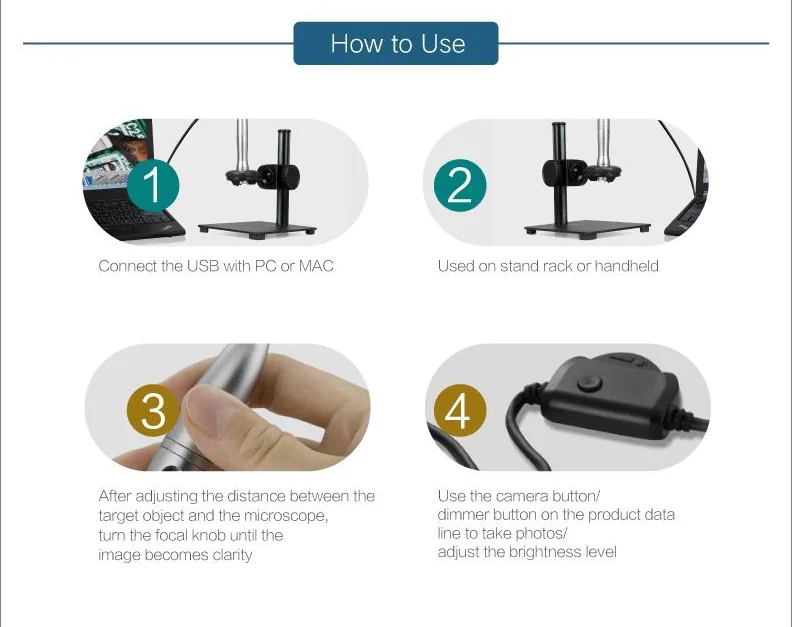 How to Use

1

Connect the USB with PC or MAC

2

Used on stand rack or handheld

3

After adjusting the distance between the target object and the microscope, turn the focal knob until the image becomes clarity

4

Use the camera button/ dimmer button on the product data line to take photos/ adjust the brightness level