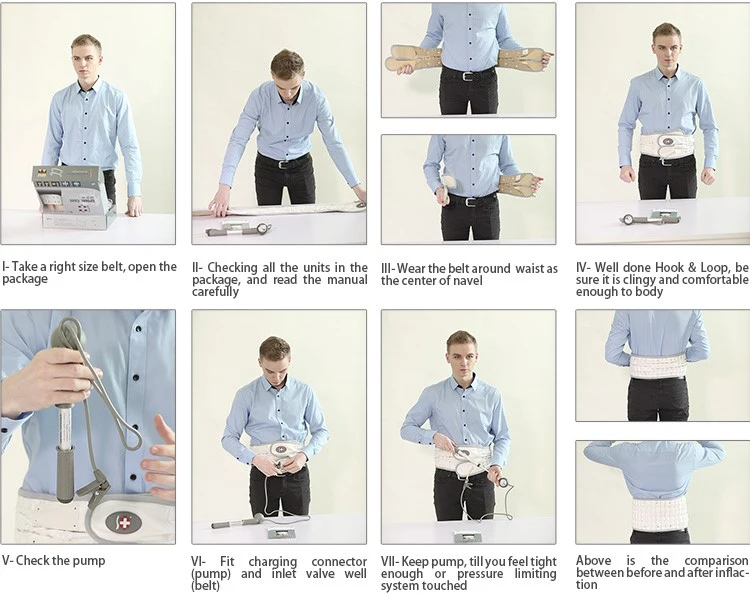 I- Take a right size belt, open the package

II- Checking all the units in the package, and read the manual carefully

III- Wear the belt around waist as the center of navel

IV- Well done Hook & Loop, be sure it is clingy and comfortable enough to body

V- Check the pump

VI- Fit charging connector (pump) and inlet valve well (belt)

VII- Keep pump, till you feel tight enough or pressure limiting system touched

Above is the comparison between before and after inflaction