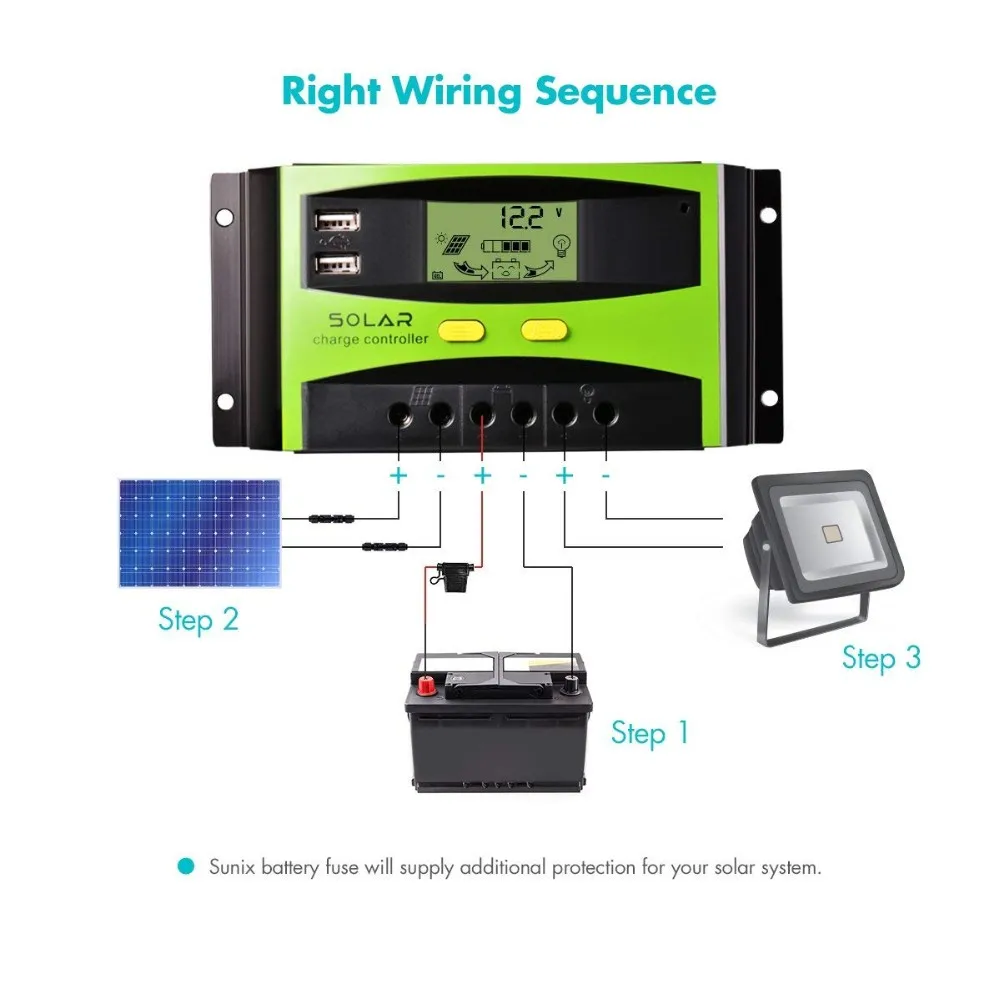 Right Wiring Sequence

12.2 V

SOLAR
charge controller

+ - + - + -

Step 2

Step 3

Step 1

Sunix battery fuse will supply additional protection for your solar system.