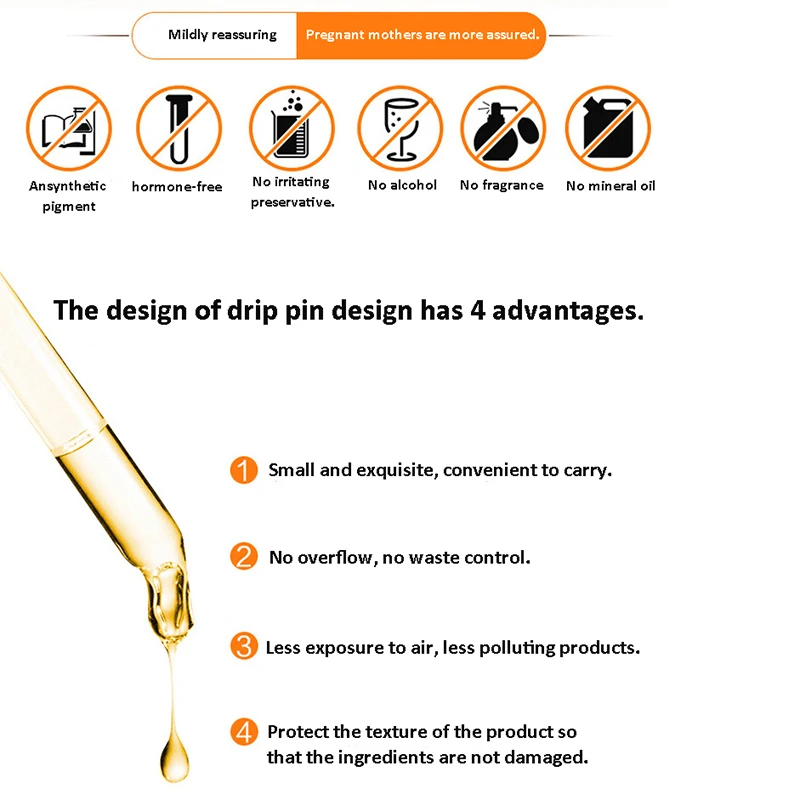 Mildly reassuring Pregnant mothers are more assured.

Ansynthetic pigment

hormone-free

No irritating preservative.

No alcohol

No fragrance

No mineral oil

The design of drip pin design has 4 advantages.

1 Small and exquisite, convenient to carry.

2 No overflow, no waste control.

3 Less exposure to air, less polluting products.

4 Protect the texture of the product so that the ingredients are not damaged.