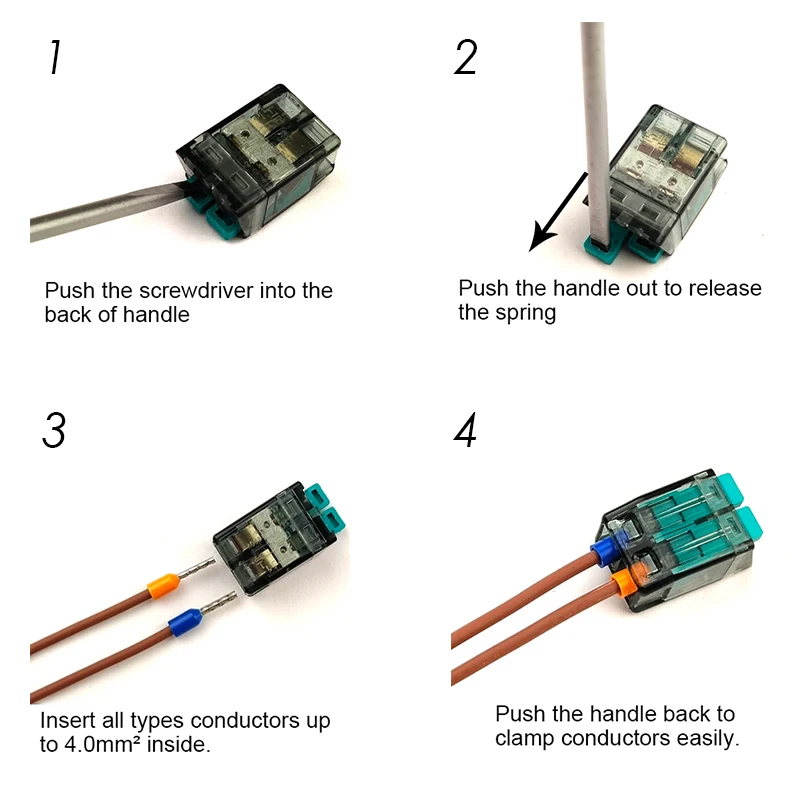 1

Push the screwdriver into the back of handle

2

Push the handle out to release the spring

3

Insert all types conductors up to 4.0mm² inside.

4

Push the handle back to clamp conductors easily.