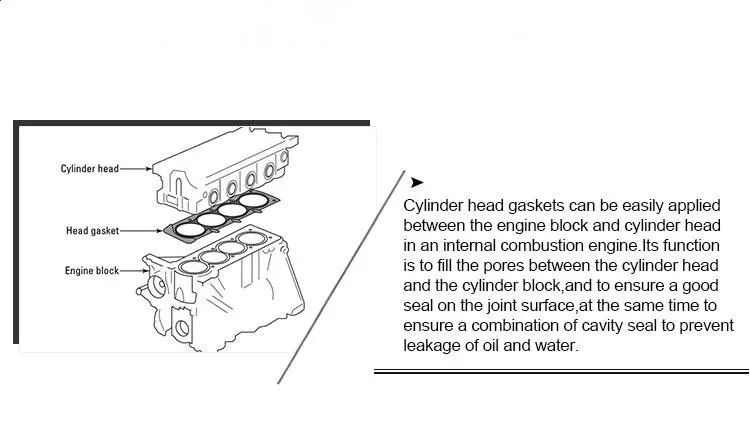 Cylinder head

Head gasket

Engine block

Cylinder head gaskets can be easily applied between the engine block and cylinder head in an internal combustion engine.Its function is to fill the pores between the cylinder head and the cylinder block,and to ensure a good seal on the joint surface,at the same time to ensure a combination of cavity seal to prevent leakage of oil and water.