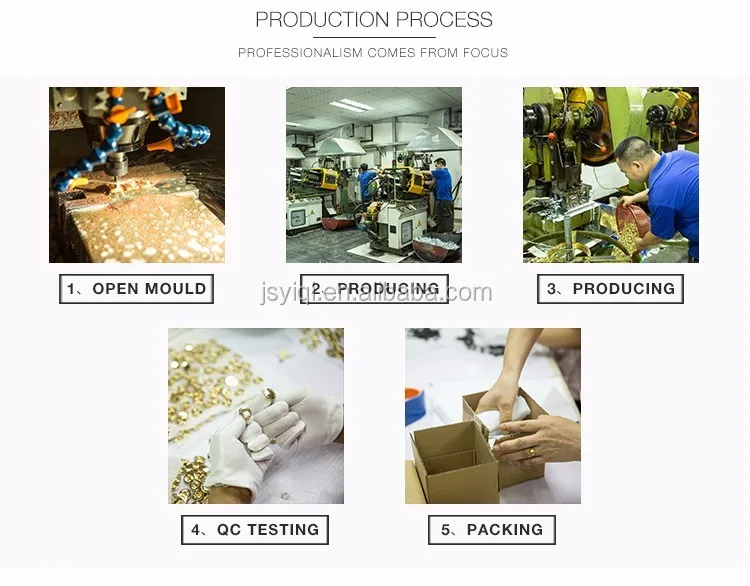 PRODUCTION PROCESS

PROFESSIONALISM COMES FROM FOCUS

1、OPEN MOULD

2、PRODUCING

jsyiqi.en.alibaba.com

3、PRODUCING

4、QC TESTING

5、PACKING