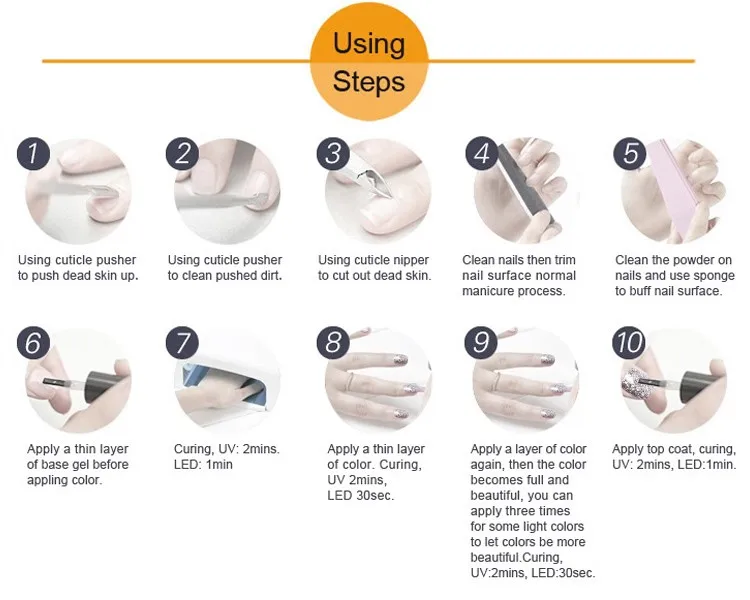 Using Steps

1
Using cuticle pusher to push dead skin up.

2
Using cuticle pusher to clean pushed dirt.

3
Using cuticle nipper to cut out dead skin.

4
Clean nails then trim nail surface normal manicure process.

5
Clean the powder on nails and use sponge to buff nail surface.

6
Apply a thin layer of base gel before appling color.

7
Curing, UV: 2mins. LED: 1min

8
Apply a thin layer of color. Curing, UV 2mins, LED 30sec.

9
Apply a layer of color again, then the color becomes full and beautiful, you can apply three times for some light colors to let colors be more beautiful.Curing, UV:2mins, LED:30sec.

10
Apply top coat, curing, UV: 2mins, LED:1min.