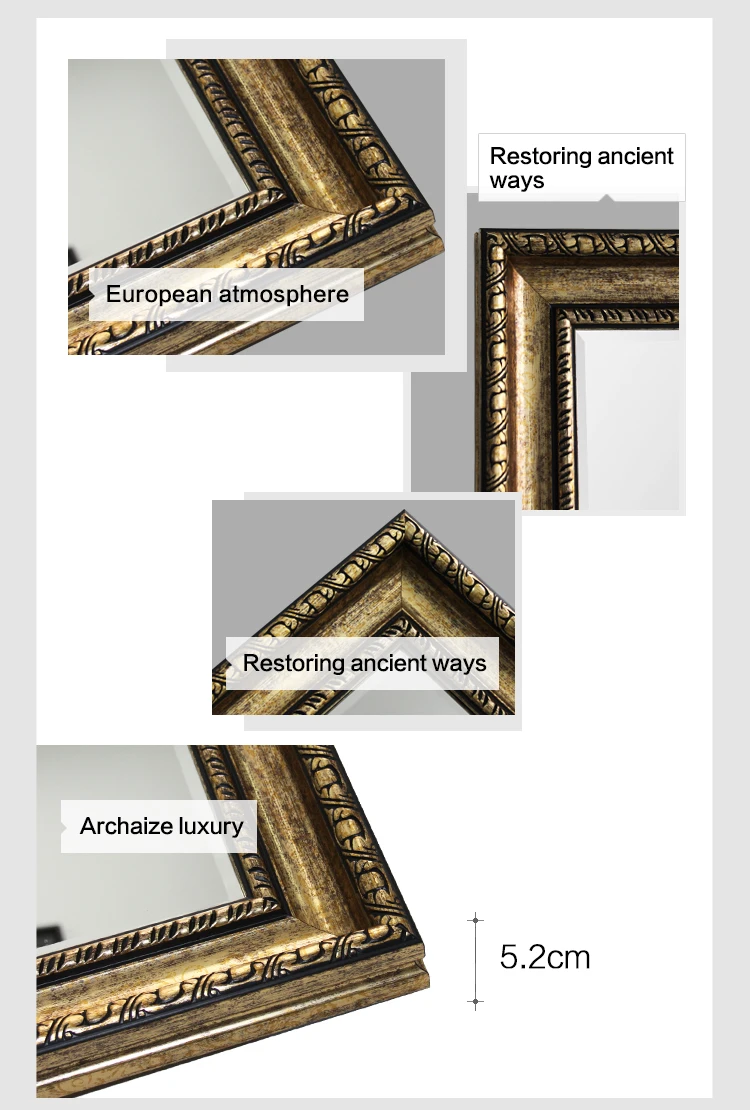 European atmosphere

Restoring ancient ways

Restoring ancient ways

Archaize luxury

5.2cm