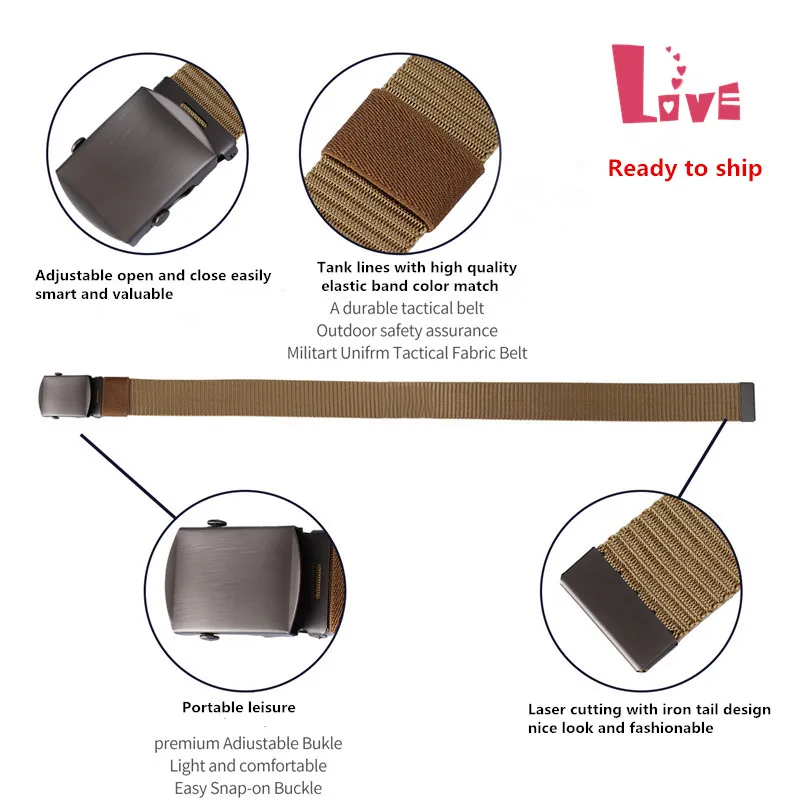 LOVE

Ready to ship

Adjustable open and close easily smart and valuable

Tank lines with high quality elastic band color match

A durable tactical belt
Outdoor safety assurance
Militart Unifrm Tactical Fabric Belt

Portable leisure

premium Adiustable Bukle
Light and comfortable
Easy Snap-on Buckle

Laser cutting with iron tail design nice look and fashionable