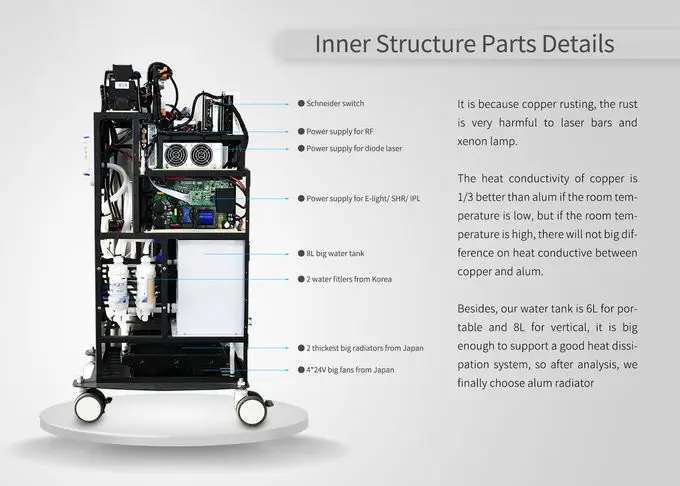 Inner Structure Parts Details

Schneider switch

Power supply for RF

Power supply for diode laser

Power supply for E-light/ SHR/ IPL

8L big water tank

2 water fitlers from Korea

2 thickest big radiators from Japan

4*24V big fans from Japan

It is because copper rusting, the rust is very harmful to laser bars and xenon lamp.

The heat conductivity of copper is 1/3 better than alum if the room temperature is low, but if the room temperature is high, there will not big difference on heat conductive between copper and alum.

Besides, our water tank is 6L for portable and 8L for vertical, it is big enough to support a good heat dissipation system, so after analysis, we finally choose alum radiator