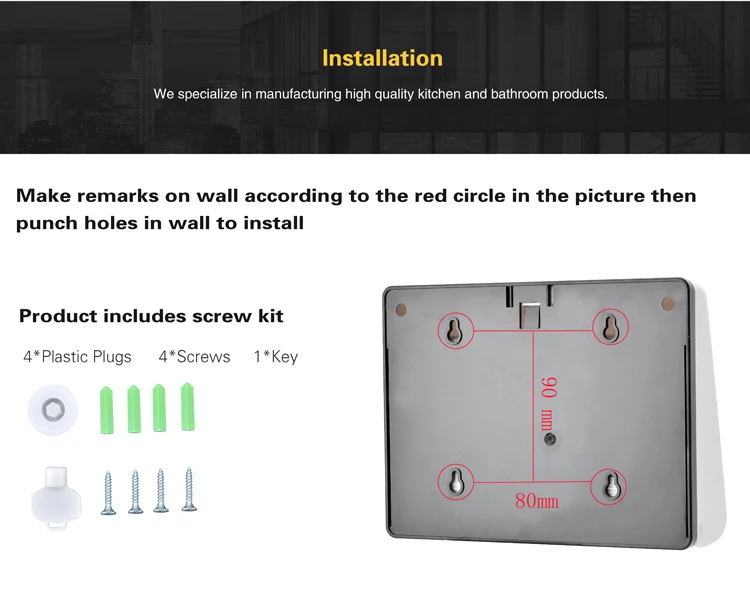 Installation

We specialize in manufacturing high quality kitchen and bathroom products.

Make remarks on wall according to the red circle in the picture then punch holes in wall to install

Product includes screw kit

4*Plastic Plugs 4*Screws 1*Key

90 mm

80mm