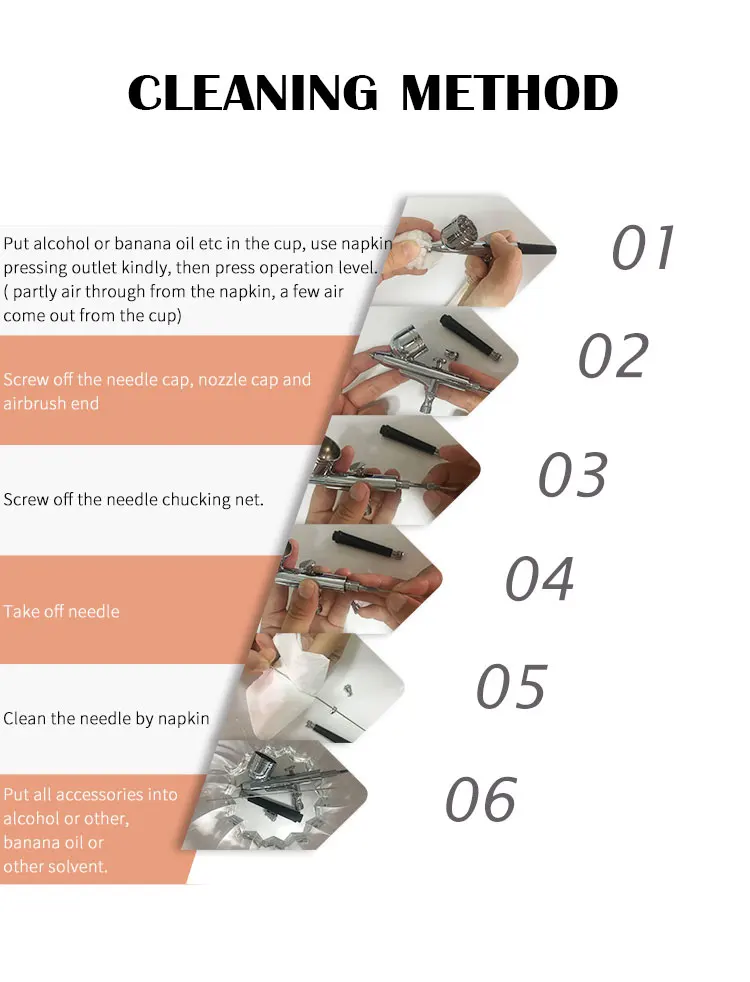 CLEANING METHOD

Put alcohol or banana oil etc in the cup, use napkin pressing outlet kindly, then press operation level. ( partly air through from the napkin, a few air come out from the cup)

01

Screw off the needle cap, nozzle cap and airbrush end

02

Screw off the needle chucking net.

03

Take off needle

04

Clean the needle by napkin

05

Put all accessories into alcohol or other, banana oil or other solvent.

06