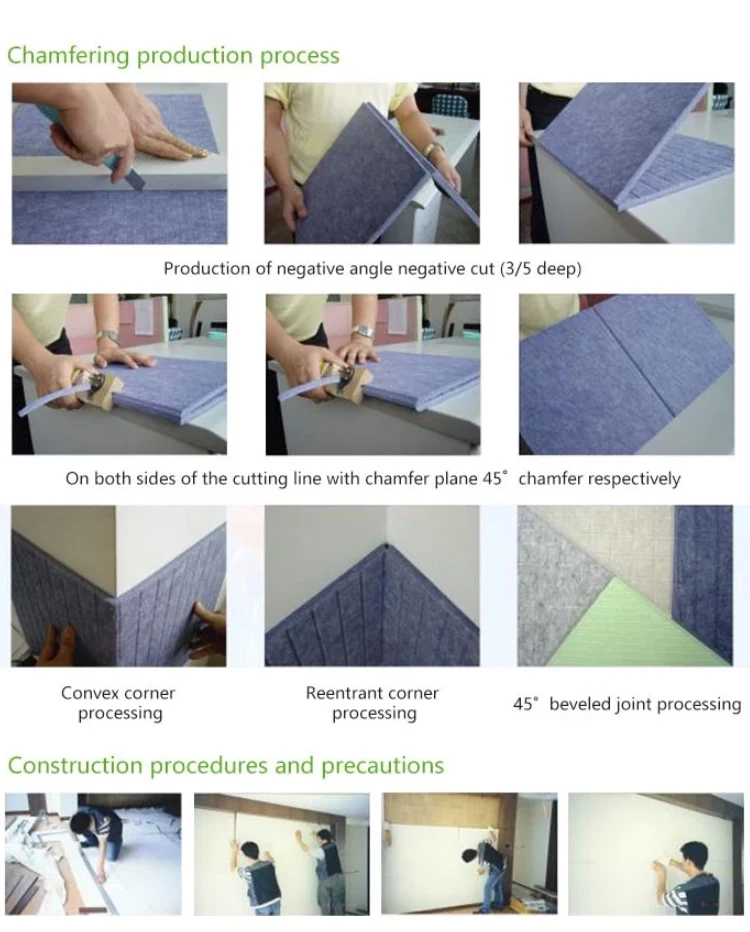 Chamfering production process

Production of negative angle negative cut (3/5 deep)

On both sides of the cutting line with chamfer plane 45° chamfer respectively

Convex corner processing

Reentrant corner processing

45° beveled joint processing

Construction procedures and precautions