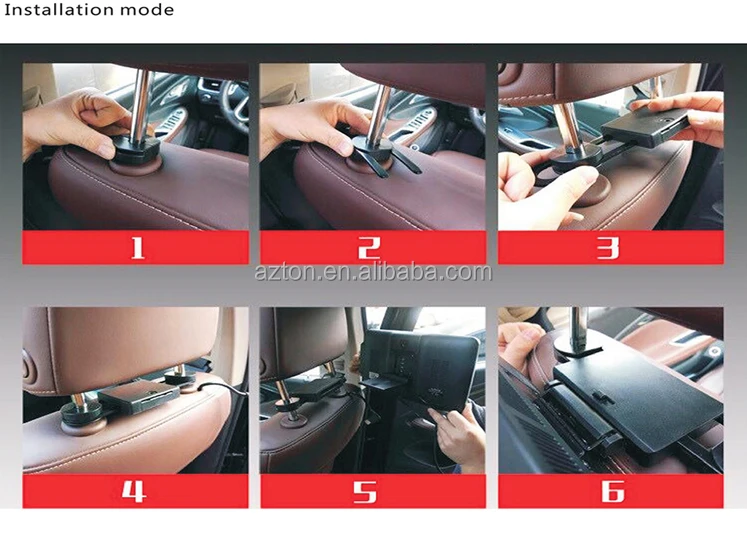 Installation mode

1

2

3

azton.en.alibaba.com

4

5

6