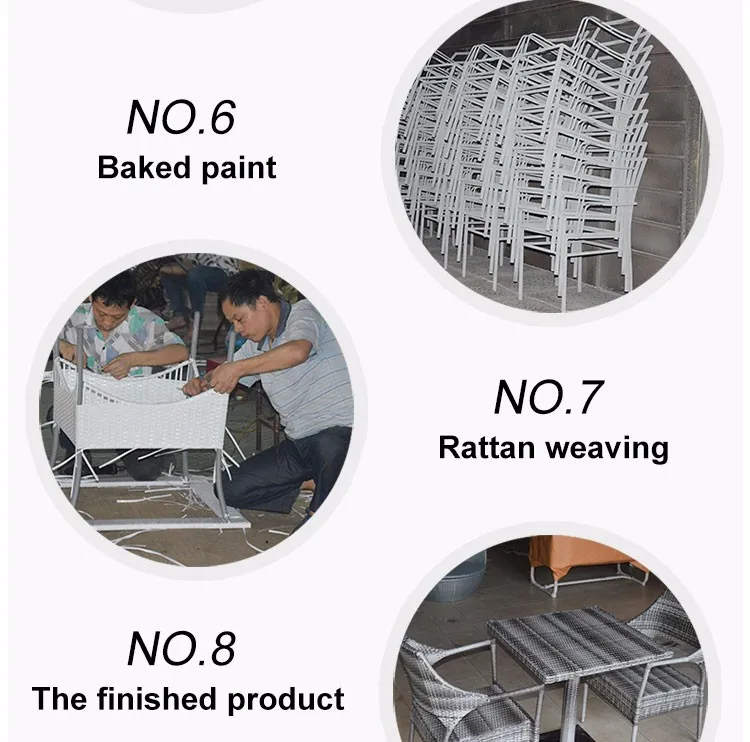 NO.6
Baked paint

NO.7
Rattan weaving

NO.8
The finished product