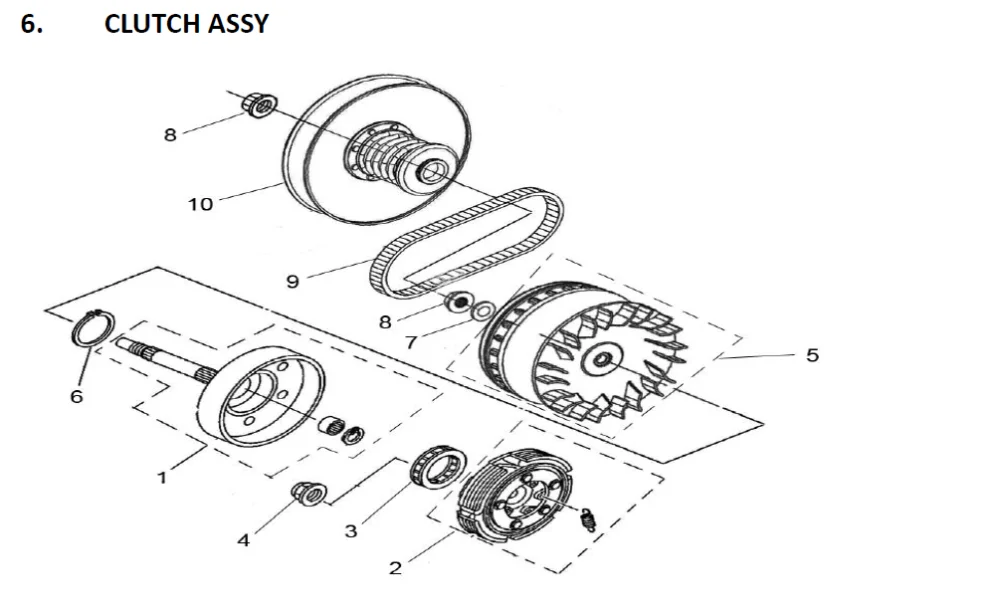 6. CLUTCH ASSY

8
10
9
8
7
5
6
1
4
3
2