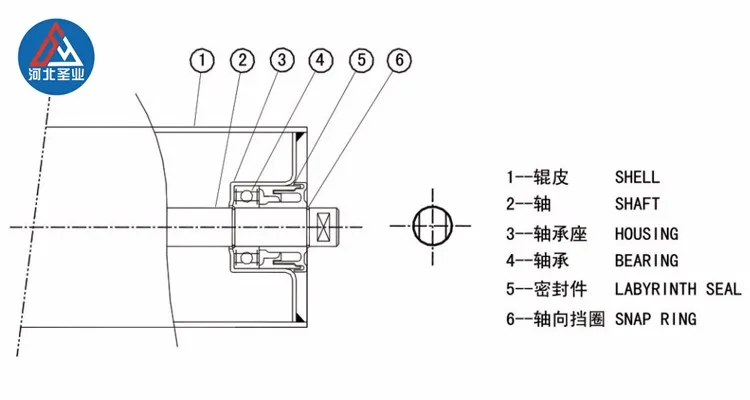 河北圣业

1 2 3 4 5 6

1--辊皮 SHELL
2--轴 SHAFT
3--轴承座 HOUSING
4--轴承 BEARING
5--密封件 LABYRINTH SEAL
6--轴向挡圈 SNAP RING