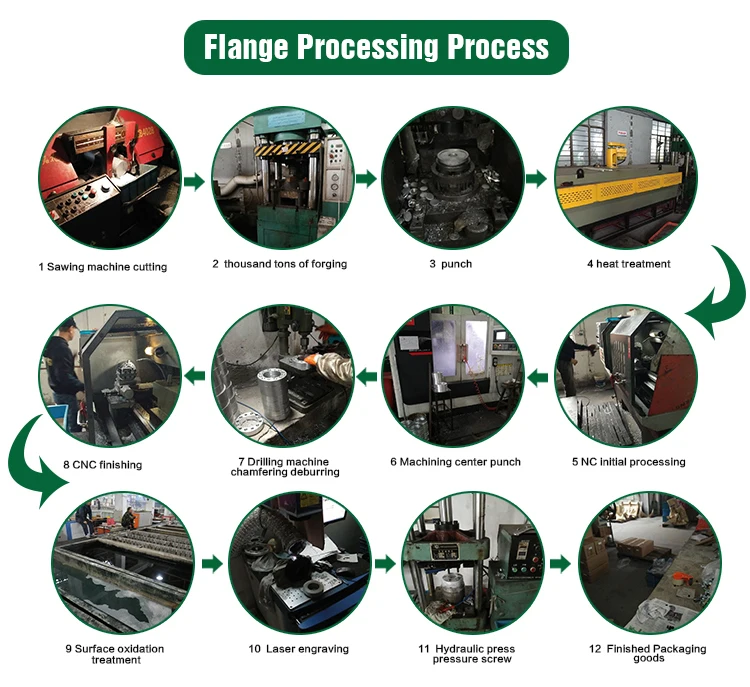 Flange Processing Process

1 Sawing machine cutting

2 thousand tons of forging

3 punch

4 heat treatment

5 NC initial processing

6 Machining center punch

7 Drilling machine chamfering deburring

8 CNC finishing

9 Surface oxidation treatment

10 Laser engraving

11 Hydraulic press pressure screw

12 Finished Packaging goods