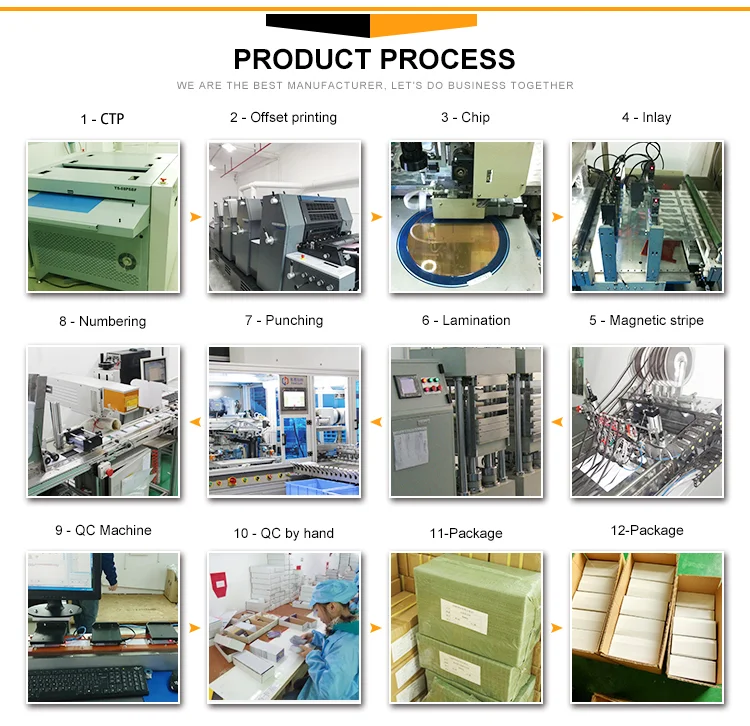 PRODUCT PROCESS

WE ARE THE BEST MANUFACTURER, LET'S DO BUSINESS TOGETHER

1 - CTP

2 - Offset printing

3 - Chip

4 - Inlay

8 - Numbering

7 - Punching

6 - Lamination

5 - Magnetic stripe

9 - QC Machine

10 - QC by hand

11-Package

12-Package