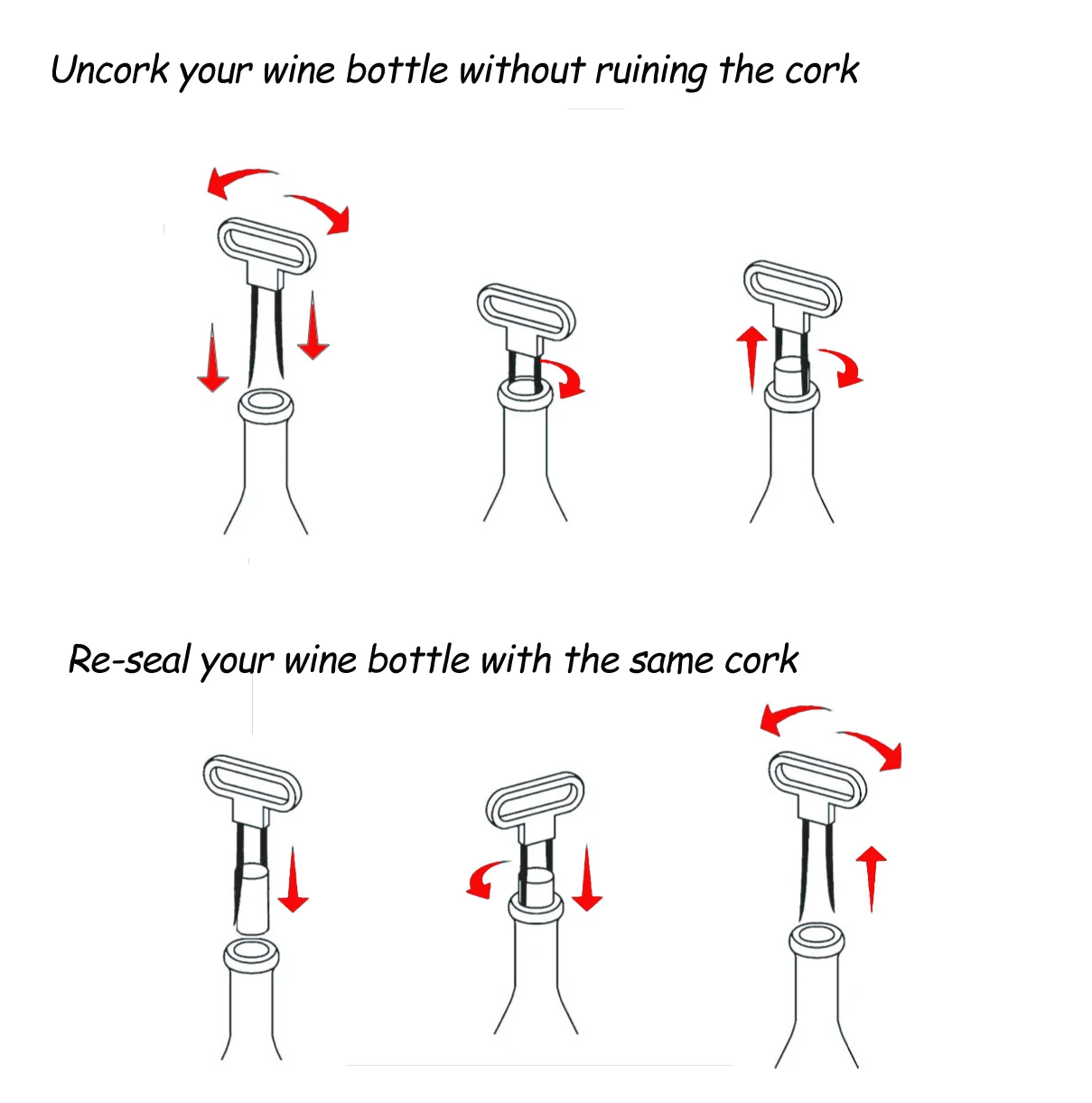 Uncork your wine bottle without ruining the cork

Re-seal your wine bottle with the same cork