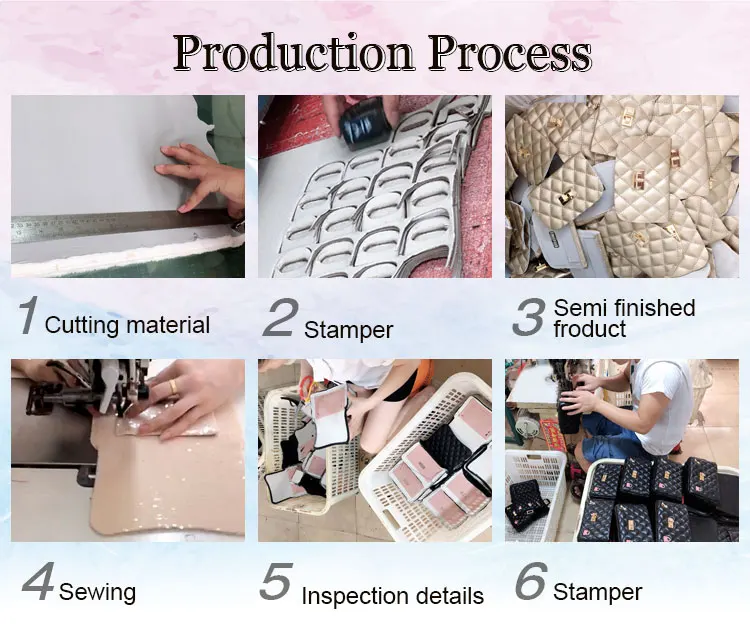 Production Process

1 Cutting material

2 Stamper

3 Semi finished froduct

4 Sewing

5 Inspection details

6 Stamper