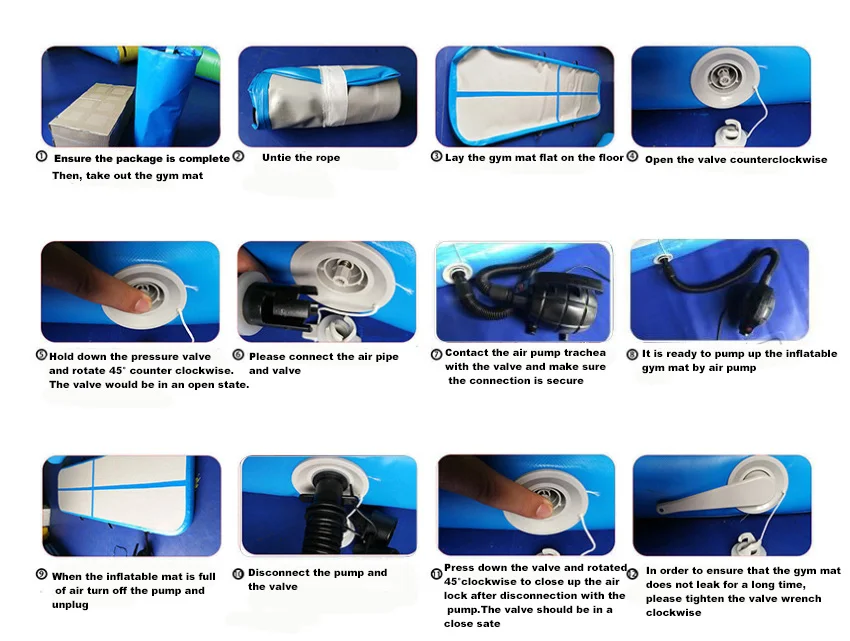 ① Ensure the package is complete Then, take out the gym mat

② Untie the rope

③ Lay the gym mat flat on the floor

④ Open the valve counterclockwise

⑤ Hold down the pressure valve and rotate 45° counter clockwise. The valve would be in an open state.

⑥ Please connect the air pipe and valve

⑦ Contact the air pump trachea with the valve and make sure the connection is secure

⑧ It is ready to pump up the inflatable gym mat by air pump

⑨ When the inflatable mat is full of air turn off the pump and unplug

⑩ Disconnect the pump and the valve

⑪ Press down the valve and rotated 45°clockwise to close up the air lock after disconnection with the pump.The valve should be in a close sate

⑫ In order to ensure that the gym mat does not leak for a long time, please tighten the valve wrench clockwise