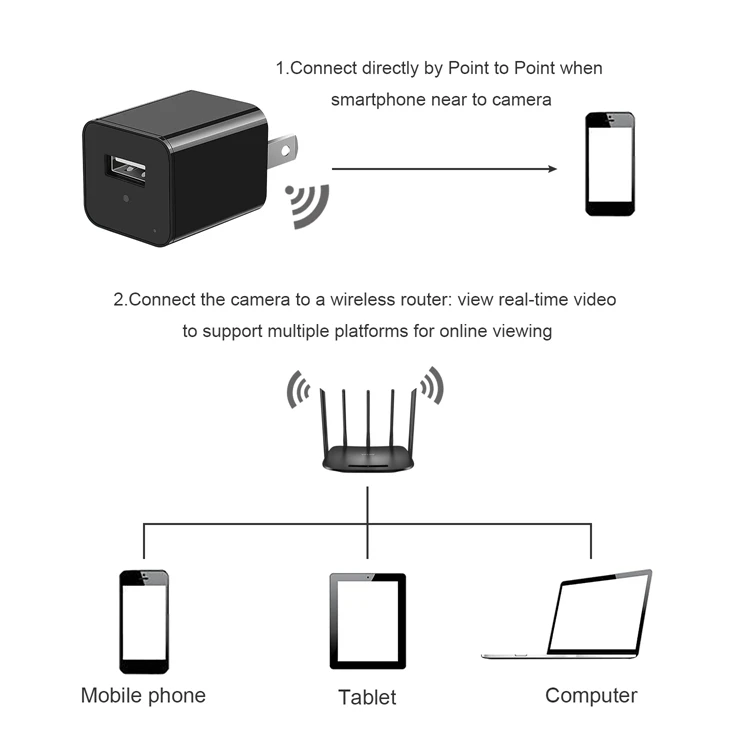 1.Connect directly by Point to Point when smartphone near to camera

2.Connect the camera to a wireless router: view real-time video to support multiple platforms for online viewing

Mobile phone

Tablet

Computer