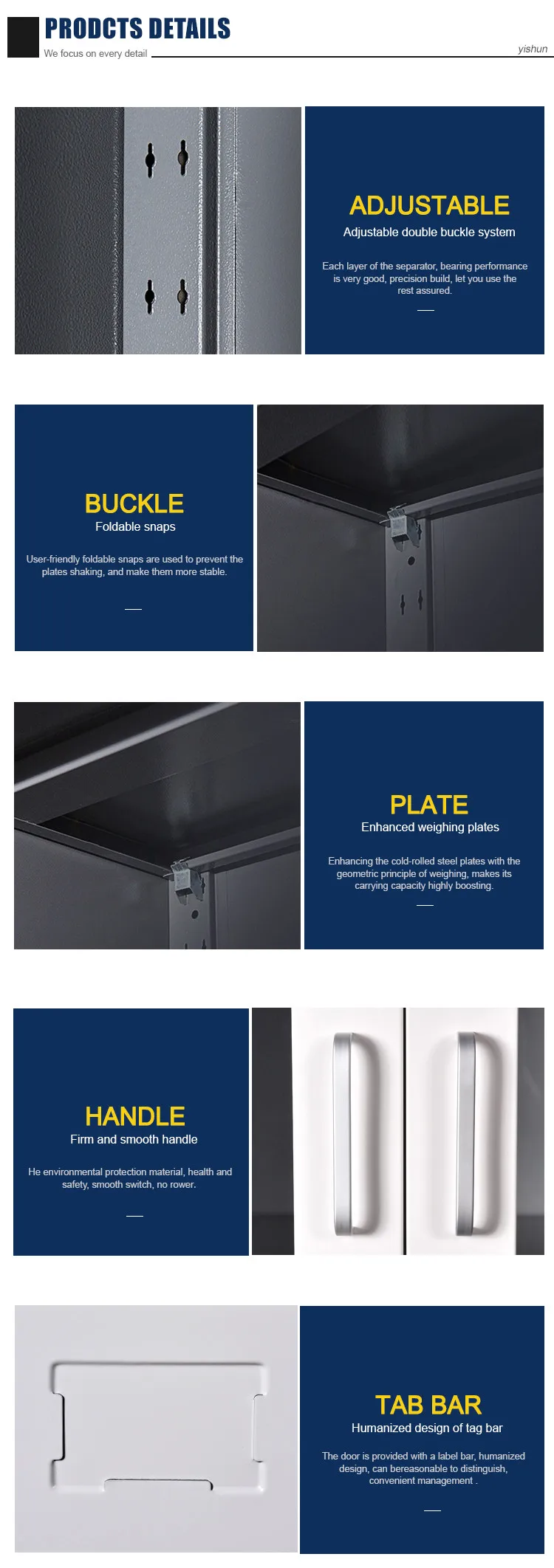 PRODCTS DETAILS
We focus on every detail
yishun

ADJUSTABLE
Adjustable double buckle system

Each layer of the separator, bearing performance is very good, precision build, let you use the rest assured.

BUCKLE
Foldable snaps

User-friendly foldable snaps are used to prevent the plates shaking, and make them more stable.

PLATE
Enhanced weighing plates

Enhancing the cold-rolled steel plates with the geometric principle of weighing, makes its carrying capacity highly boosting.

HANDLE
Firm and smooth handle

He environmental protection material, health and safety, smooth switch, no rower.

TAB BAR
Humanized design of tag bar

The door is provided with a label bar, humanized design, can bereasonable to distinguish, convenient management .