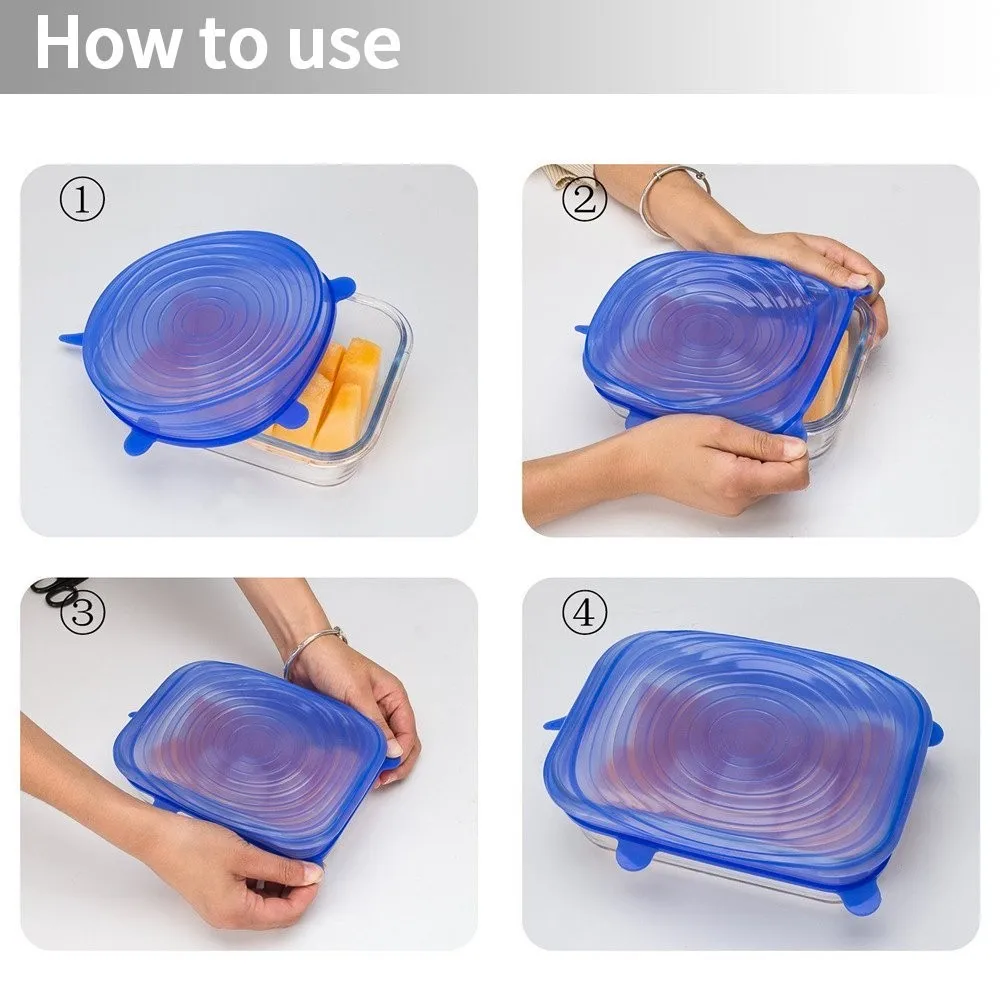 How to use

①

②

③

④