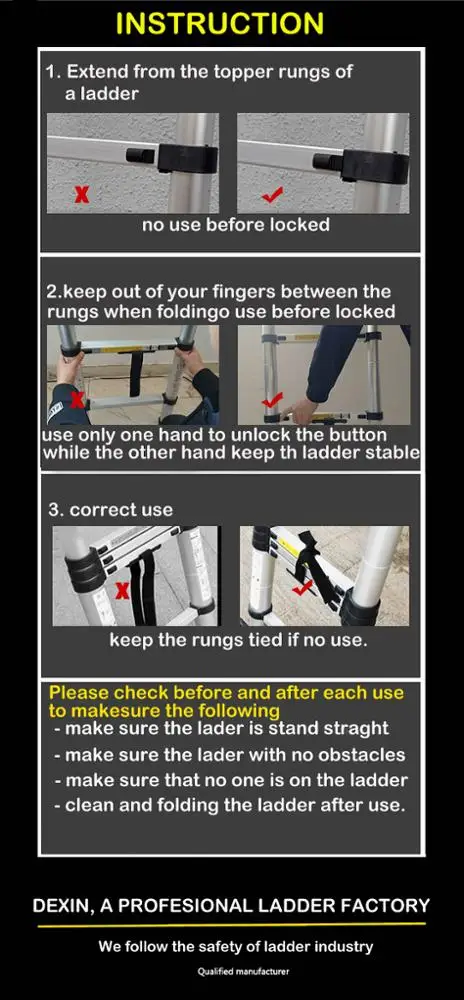 INSTRUCTION

1. Extend from the topper rungs of a ladder

no use before locked

2.keep out of your fingers between the rungs when foldingo use before locked

use only one hand to unlock the button while the other hand keep th ladder stable

3. correct use

keep the rungs tied if no use.

Please check before and after each use to makesure the following
- make sure the lader is stand straght
- make sure the lader with no obstacles
- make sure that no one is on the ladder
- clean and folding the ladder after use.

DEXIN, A PROFESIONAL LADDER FACTORY

We follow the safety of ladder industry

Qualified manufacturer