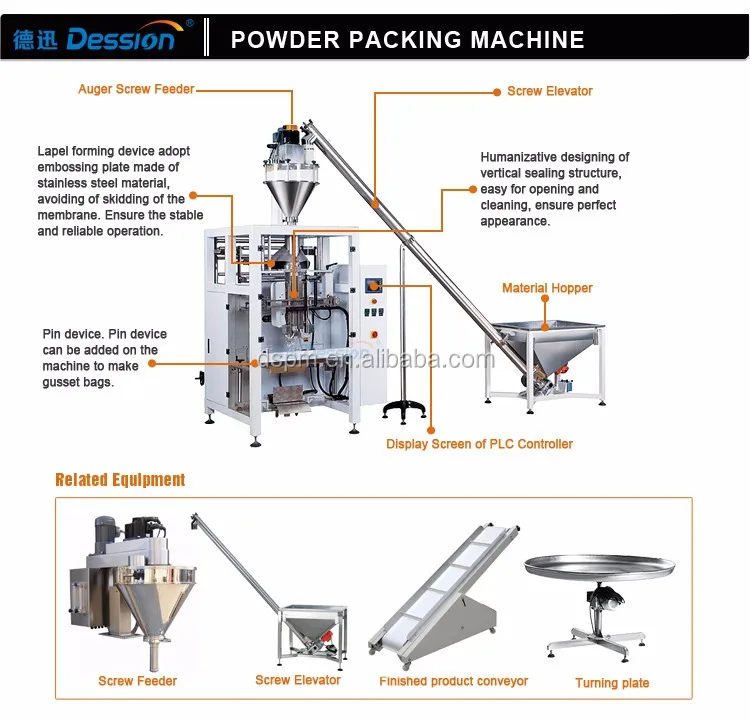 德迅 Dession®

POWDER PACKING MACHINE

Auger Screw Feeder

Screw Elevator

Lapel forming device adopt embossing plate made of stainless steel material, avoiding of skidding of the membrane. Ensure the stable and reliable operation.

Humanizative designing of vertical sealing structure, easy for opening and cleaning, ensure perfect appearance.

Material Hopper

Pin device. Pin device can be added on the machine to make gusset bags.

dspm.en.alibaba.com

Display Screen of PLC Controller

Related Equipment

Screw Feeder

Screw Elevator

Finished product conveyor

Turning plate