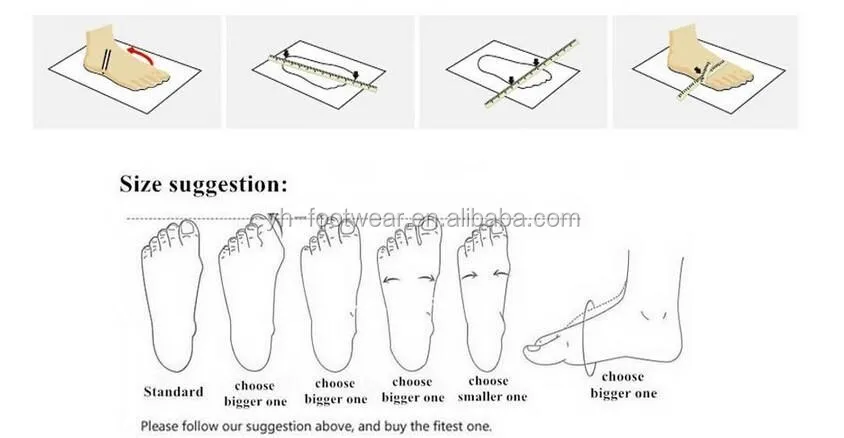 Size suggestion:

yh-footwear.en.alibaba.com

Standard

choose bigger one

choose bigger one

choose bigger one

choose smaller one

choose bigger one

Please follow our suggestion above, and buy the fitest one.