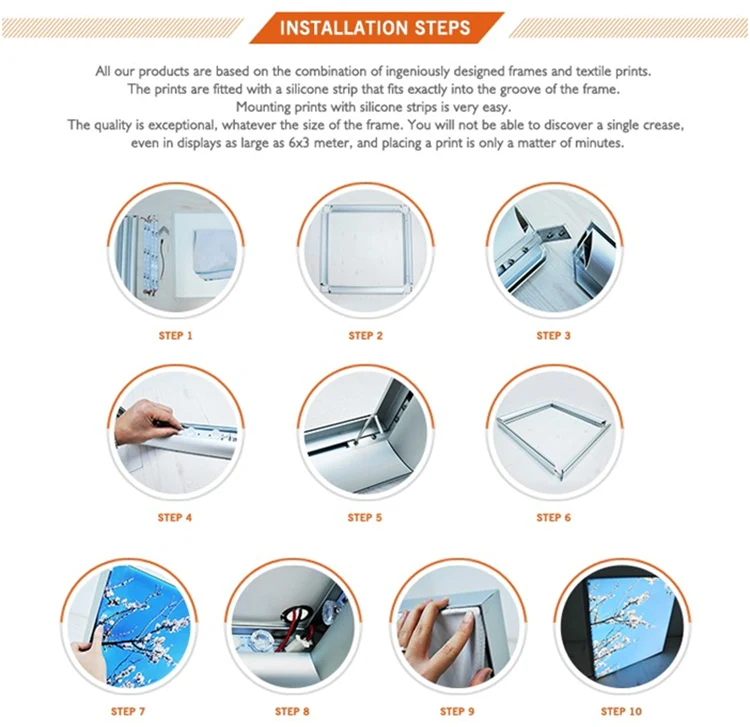 INSTALLATION STEPS

All our products are based on the combination of ingeniously designed frames and textile prints.
The prints are fitted with a silicone strip that fits exactly into the groove of the frame.
Mounting prints with silicone strips is very easy.
The quality is exceptional, whatever the size of the frame. You will not be able to discover a single crease, even in displays as large as 6x3 meter, and placing a print is only a matter of minutes.

STEP 1

STEP 2

STEP 3

STEP 4

STEP 5

STEP 6

STEP 7

STEP 8

STEP 9

STEP 10