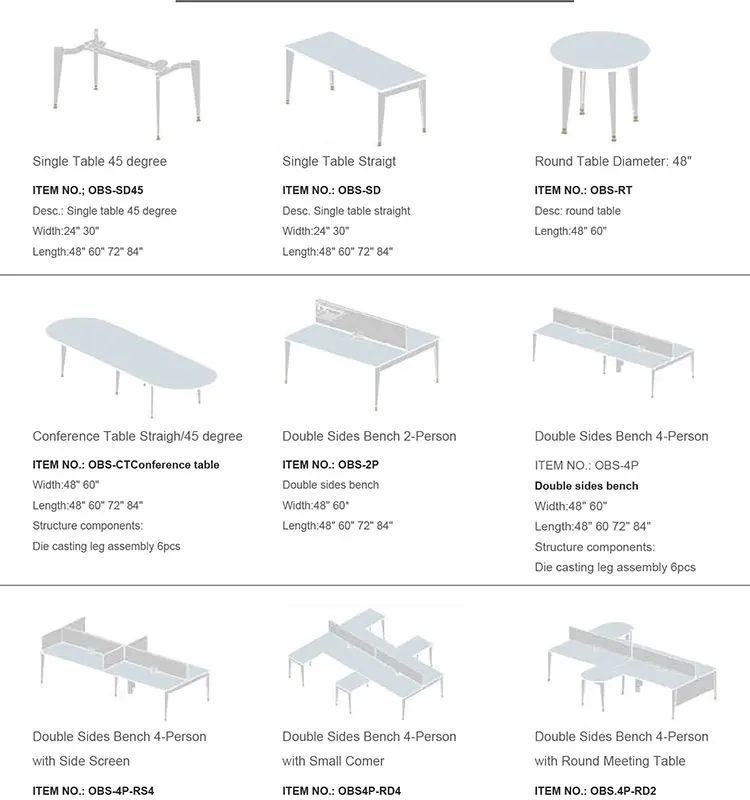 Single Table 45 degree

ITEM NO.; OBS-SD45

Desc.: Single table 45 degree

Width:24" 30"

Length:48" 60" 72" 84"

Single Table Straigt

ITEM NO.: OBS-SD

Desc. Single table straight

Width:24" 30"

Length:48" 60" 72" 84"

Round Table Diameter: 48"

ITEM NO.: OBS-RT

Desc: round table

Length:48" 60"

Conference Table Straigh/45 degree

ITEM NO.: OBS-CTConference table

Width:48" 60"

Length:48" 60" 72" 84"

Structure components:

Die casting leg assembly 6pcs

Double Sides Bench 2-Person

ITEM NO.: OBS-2P

Double sides bench

Width:48" 60"

Length:48" 60" 72" 84"

Double Sides Bench 4-Person

ITEM NO.: OBS-4P

Double sides bench

Width:48" 60"

Length:48" 60 72" 84"

Structure components:

Die casting leg assembly 6pcs

Double Sides Bench 4-Person with Side Screen

ITEM NO.: OBS-4P-RS4

Double Sides Bench 4-Person with Small Comer

ITEM NO.: OBS4P-RD4

Double Sides Bench 4-Person with Round Meeting Table

ITEM NO.: OBS.4P-RD2