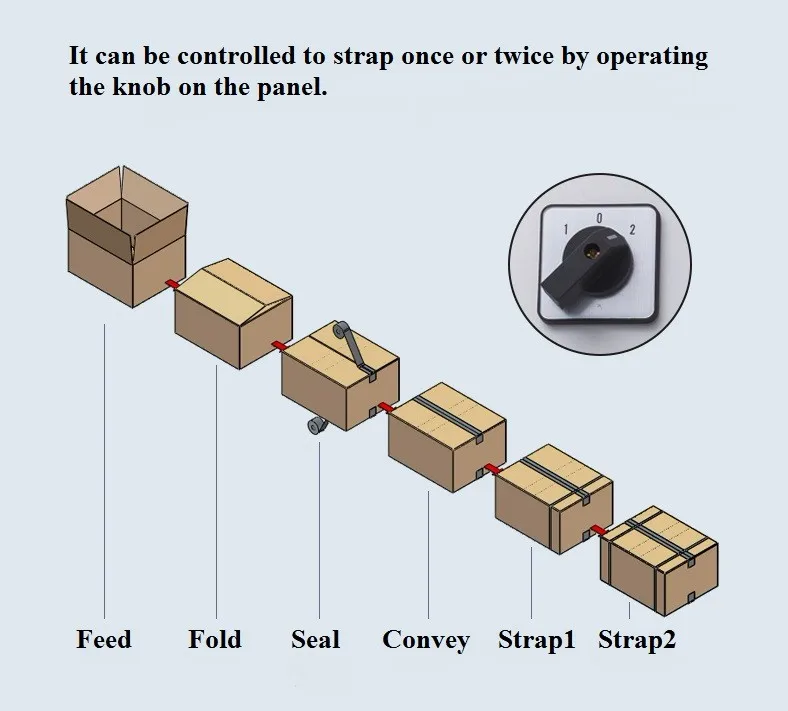 It can be controlled to strap once or twice by operating the knob on the panel.

1 0 2

Feed Fold Seal Convey Strap1 Strap2