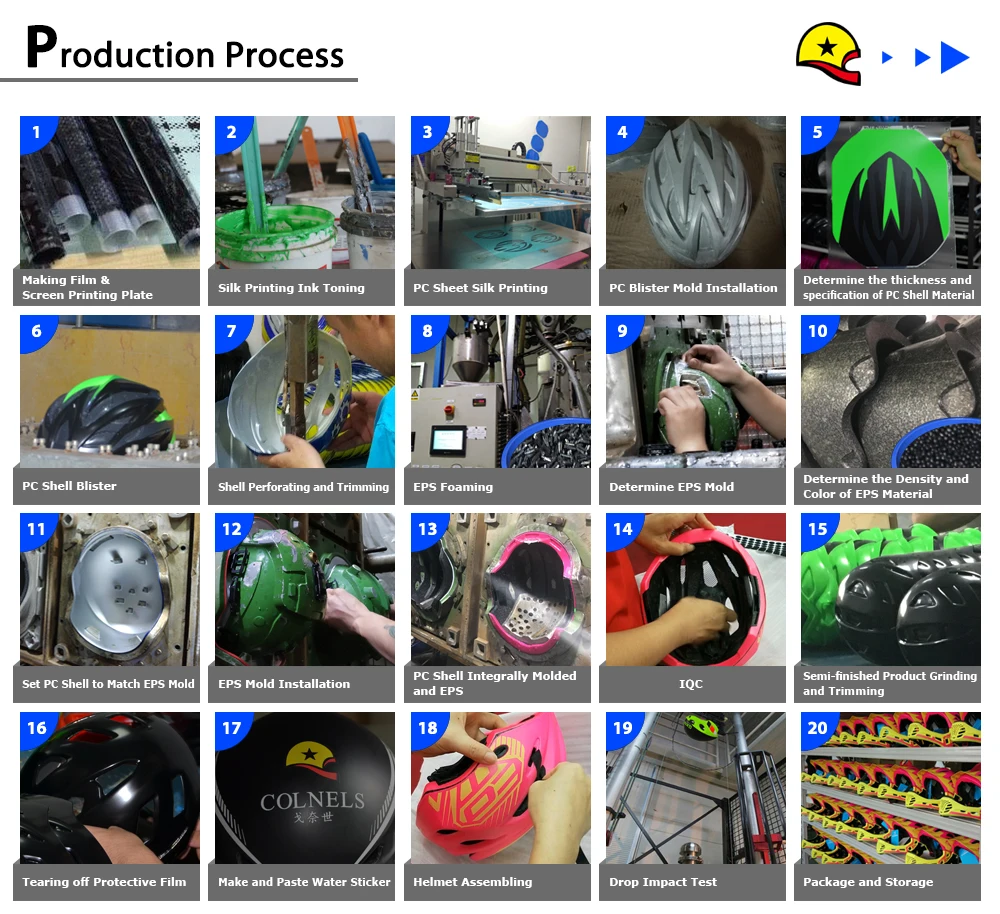 Production Process

1
Making Film & Screen Printing Plate

2
Silk Printing Ink Toning

3
PC Sheet Silk Printing

4
PC Blister Mold Installation

5
Determine the thickness and specification of PC Shell Material

6
PC Shell Blister

7
Shell Perforating and Trimming

8
EPS Foaming

9
Determine EPS Mold

10
Determine the Density and Color of EPS Material

11
Set PC Shell to Match EPS Mold

12
EPS Mold Installation

13
PC Shell Integrally Molded and EPS

14
IQC

15
Semi-finished Product Grinding and Trimming

16
Tearing off Protective Film

17
COLNELS
戈奈世
Make and Paste Water Sticker

18
Helmet Assembling

19
Drop Impact Test

20
Package and Storage