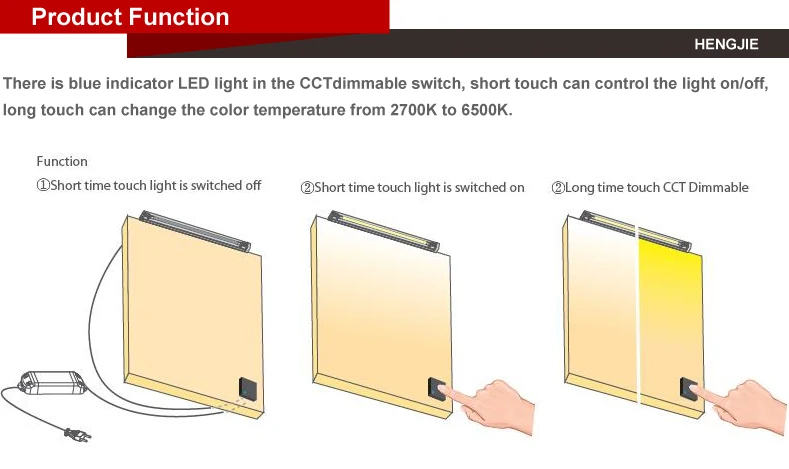 Product Function

HENGJIE

There is blue indicator LED light in the CCTdimmable switch, short touch can control the light on/off, long touch can change the color temperature from 2700K to 6500K.

Function

①Short time touch light is switched off

②Short time touch light is switched on

②Long time touch CCT Dimmable