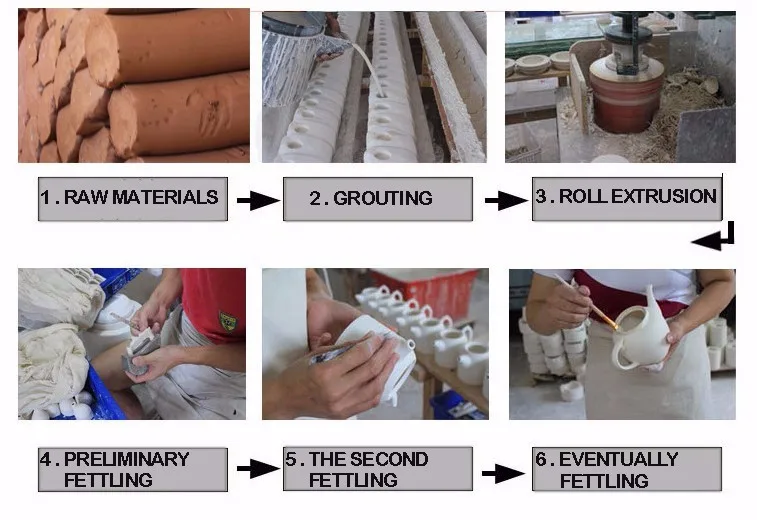 1. RAW MATERIALS

2. GROUTING

3. ROLL EXTRUSION

4. PRELIMINARY FETTLING

5. THE SECOND FETTLING

6. EVENTUALLY FETTLING