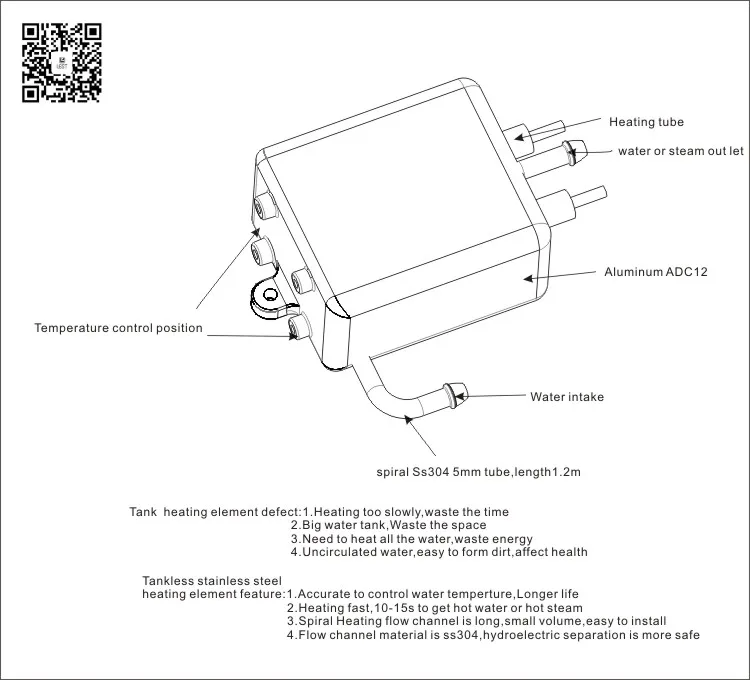 Heating tube

water or steam out let

Aluminum ADC12

Temperature control position

Water intake

spiral Ss304 5mm tube,length1.2m

Tank heating element defect:1.Heating too slowly,waste the time
2.Big water tank,Waste the space
3.Need to heat all the water,waste energy
4.Uncirculated water,easy to form dirt,affect health

Tankless stainless steel
heating element feature:1.Accurate to control water temperture,Longer life
2.Heating fast,10-15s to get hot water or hot steam
3.Spiral Heating flow channel is long,small volume,easy to install
4.Flow channel material is ss304,hydroelectric separation is more safe