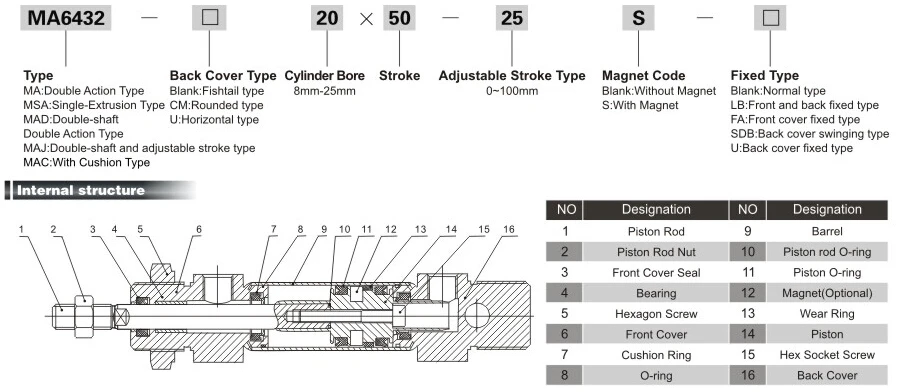 MA6432 — □ 20 × 50 — 25 S — □

Type
MA:Double Action Type
MSA:Single-Extrusion Type
MAD:Double-shaft Double Action Type
MAJ:Double-shaft and adjustable stroke type
MAC:With Cushion Type

Back Cover Type
Blank:Fishtail type
CM:Rounded type
U:Horizontal type

Cylinder Bore
8mm-25mm

Stroke

Adjustable Stroke Type
0~100mm

Magnet Code
Blank:Without Magnet
S:With Magnet

Fixed Type
Blank:Normal type
LB:Front and back fixed type
FA:Front cover fixed type
SDB:Back cover swinging type
U:Back cover fixed type

Internal structure

1 2 3 4 5 6 7 8 9 10 11 12 13 14 15 16

| NO | Designation | NO | Designation |
|---|---|---|---|
| 1 | Piston Rod | 9 | Barrel |
| 2 | Piston Rod Nut | 10 | Piston rod O-ring |
| 3 | Front Cover Seal | 11 | Piston O-ring |
| 4 | Bearing | 12 | Magnet(Optional) |
| 5 | Hexagon Screw | 13 | Wear Ring |
| 6 | Front Cover | 14 | Piston |
| 7 | Cushion Ring | 15 | Hex Socket Screw |
| 8 | O-ring | 16 | Back Cover |