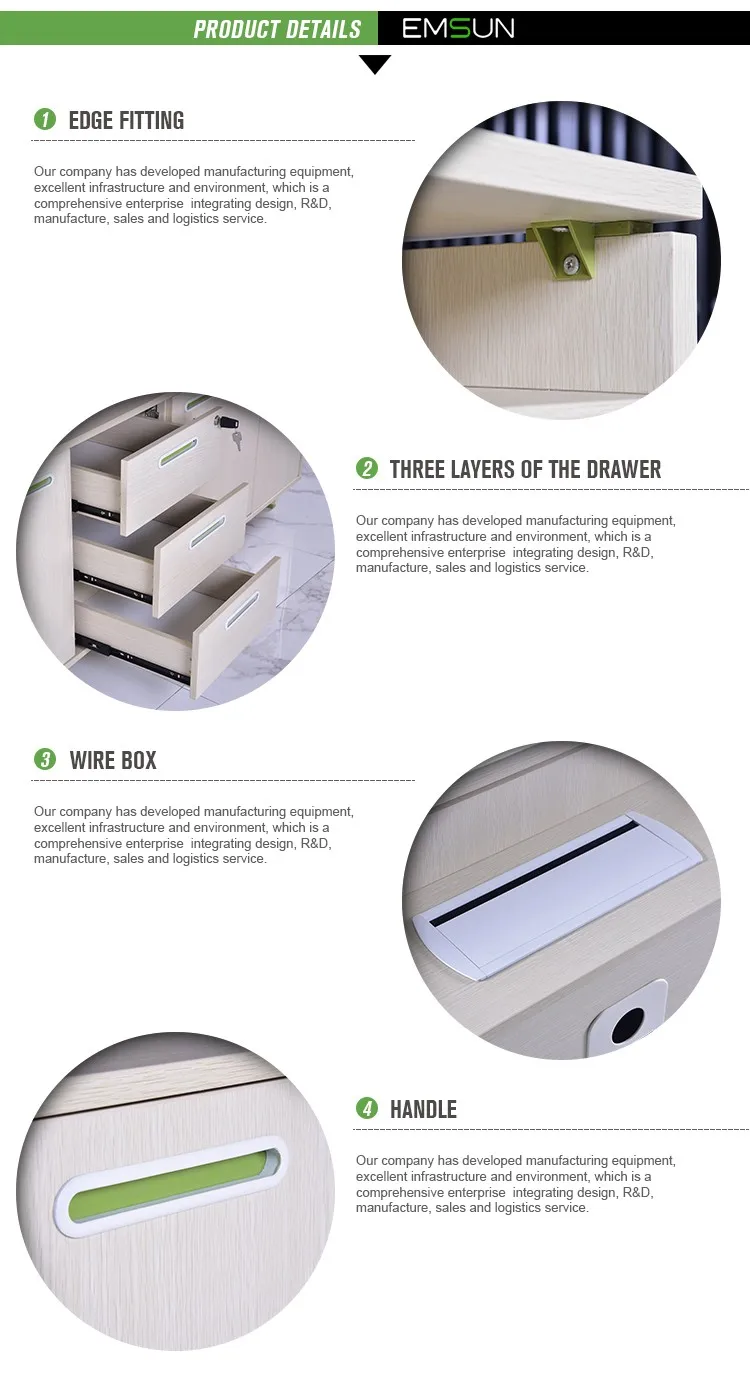 PRODUCT DETAILS EMSUN

1 EDGE FITTING

Our company has developed manufacturing equipment, excellent infrastructure and environment, which is a comprehensive enterprise integrating design, R&D, manufacture, sales and logistics service.

2 THREE LAYERS OF THE DRAWER

Our company has developed manufacturing equipment, excellent infrastructure and environment, which is a comprehensive enterprise integrating design, R&D, manufacture, sales and logistics service.

3 WIRE BOX

Our company has developed manufacturing equipment, excellent infrastructure and environment, which is a comprehensive enterprise integrating design, R&D, manufacture, sales and logistics service.

4 HANDLE

Our company has developed manufacturing equipment, excellent infrastructure and environment, which is a comprehensive enterprise integrating design, R&D, manufacture, sales and logistics service.