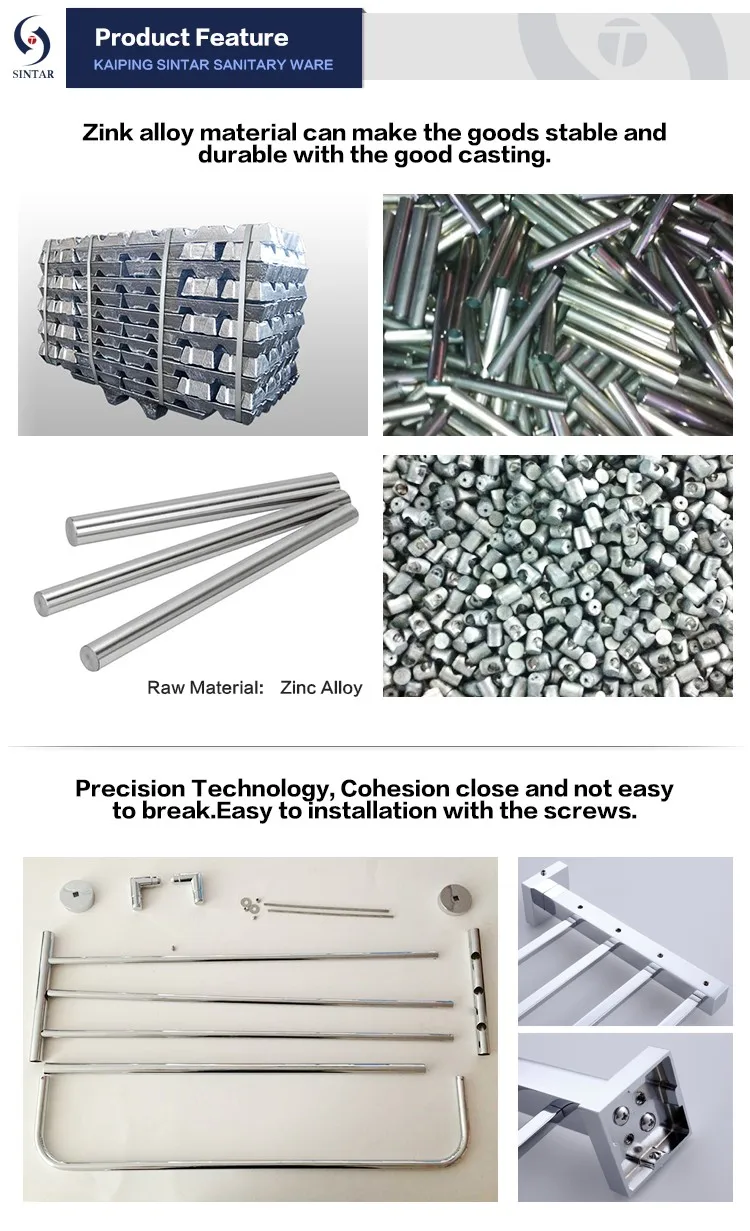 SINTAR

Product Feature
KAIPING SINTAR SANITARY WARE

Zink alloy material can make the goods stable and durable with the good casting.

Raw Material: Zinc Alloy

Precision Technology, Cohesion close and not easy to break.Easy to installation with the screws.