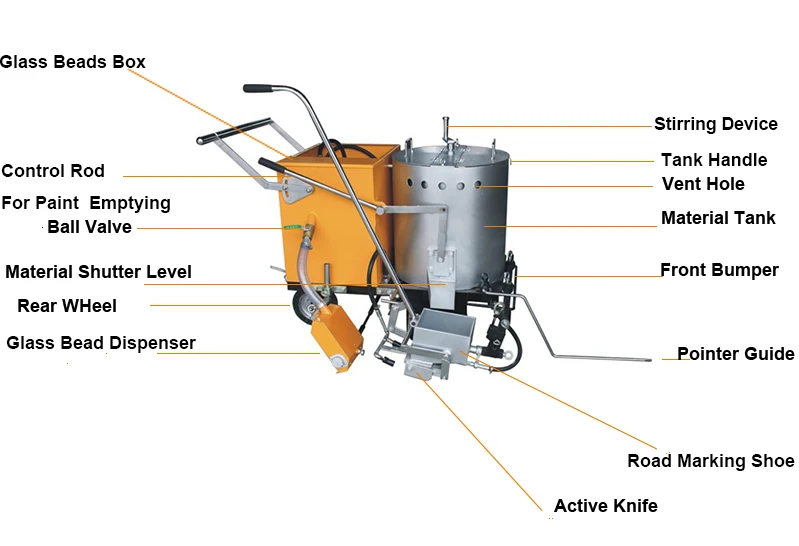 Glass Beads Box

Control Rod

For Paint Emptying

Ball Valve

Material Shutter Level

Rear WHeel

Glass Bead Dispenser

Stirring Device

Tank Handle

Vent Hole

Material Tank

Front Bumper

Pointer Guide

Road Marking Shoe

Active Knife