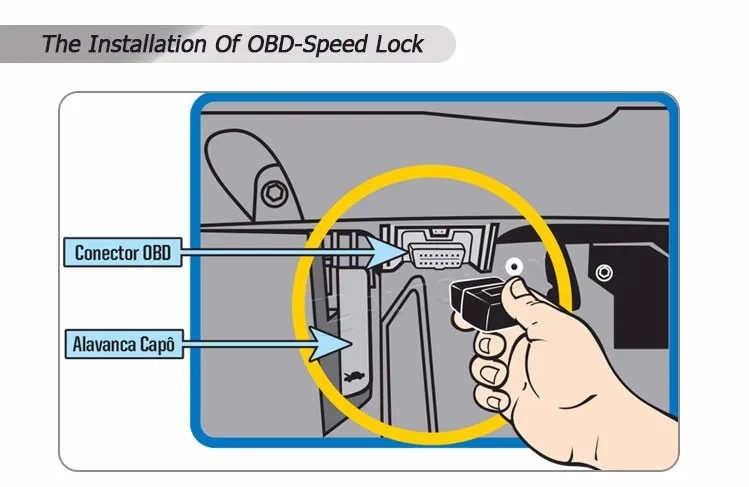 The Installation Of OBD-Speed Lock

Conector OBD

Alavanca Capô