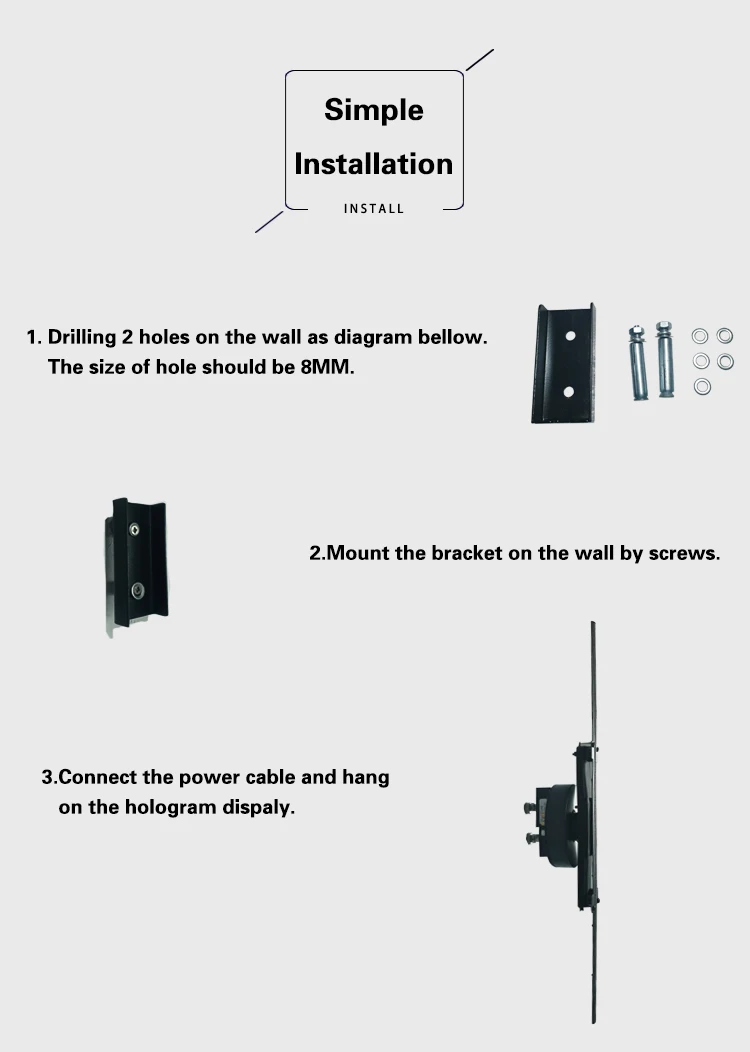 Simple Installation
INSTALL

1. Drilling 2 holes on the wall as diagram bellow. The size of hole should be 8MM.

2.Mount the bracket on the wall by screws.

3.Connect the power cable and hang on the hologram dispaly.